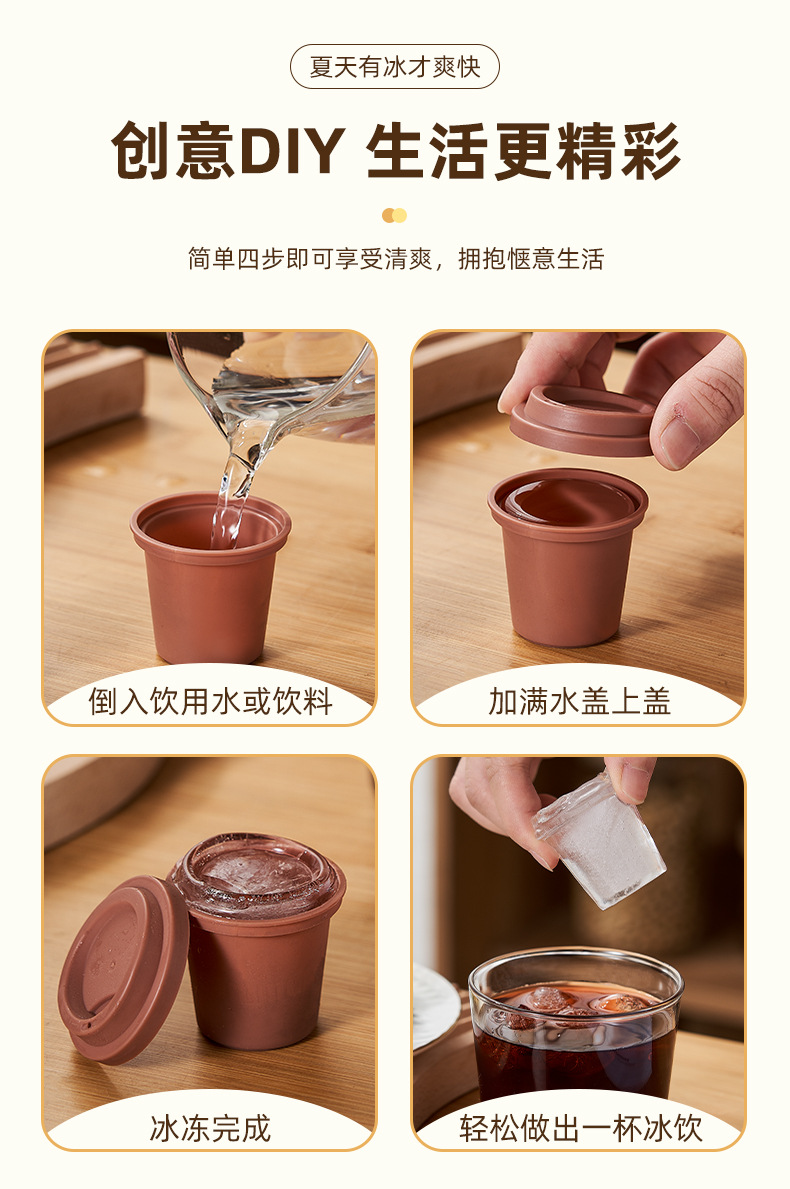 夏天有冰才爽快

创意DIY 生活更精彩

简单四步即可享受清爽，拥抱惬意生活

倒入饮用水或饮料

加满水盖上盖

冰冻完成

轻松做出一杯冰饮