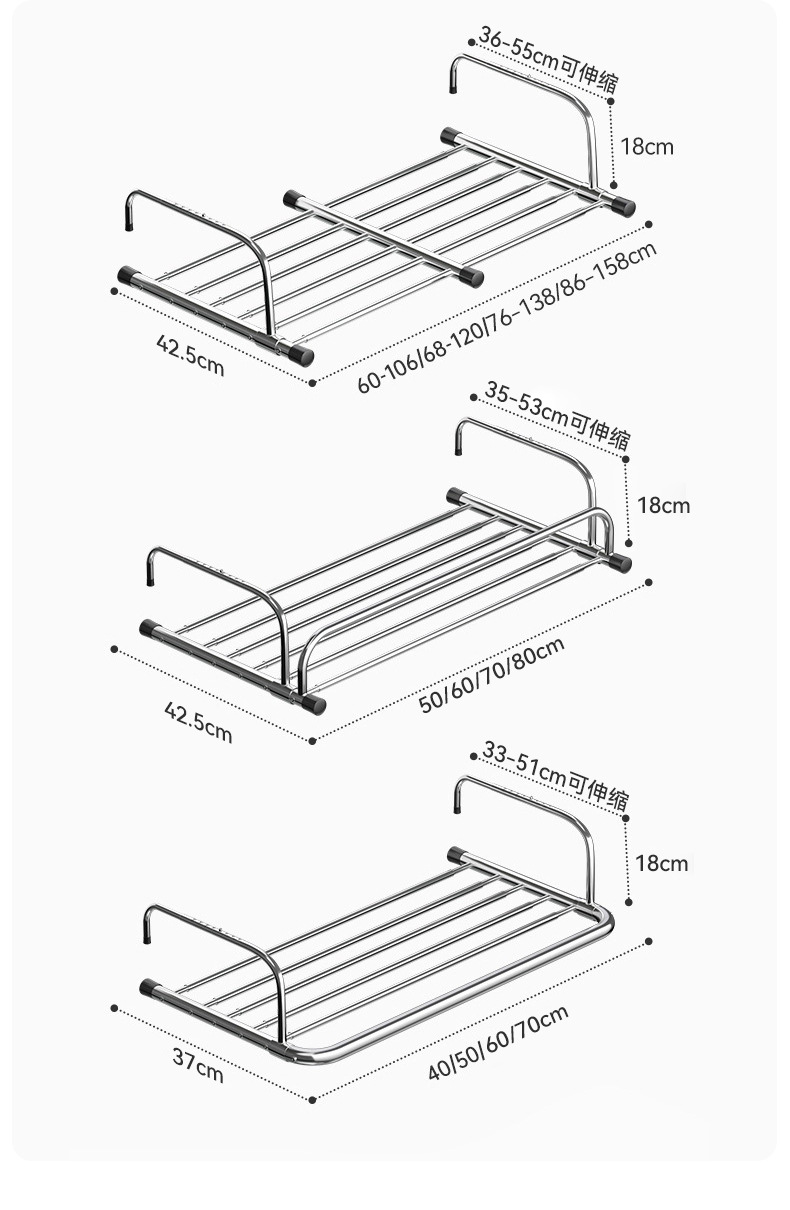 36-55cm可伸缩
18cm
42.5cm
60-106/68-120/76-138/86-158cm

35-53cm可伸缩
18cm
42.5cm
50/60/70/80cm

33-51cm可伸缩
18cm
37cm
40/50/60/70cm