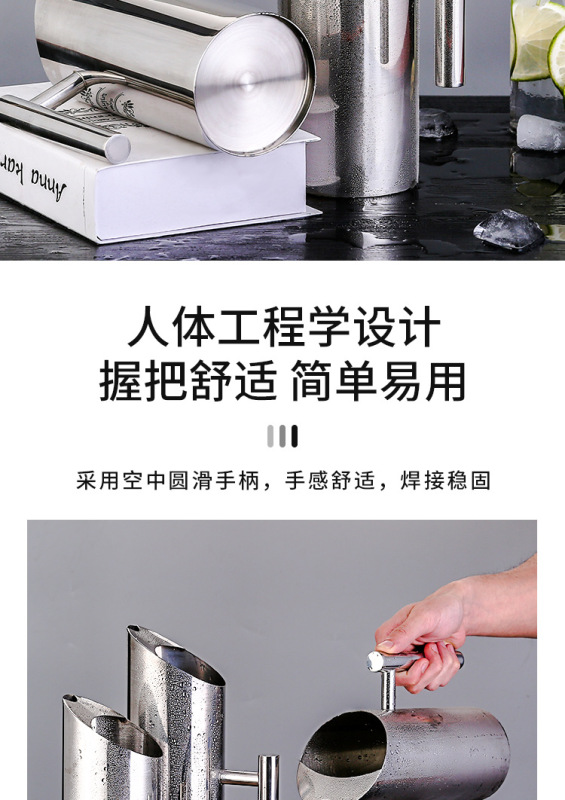 Anna kar

人体工程学设计
握把舒适 简单易用

采用空中圆滑手柄，手感舒适，焊接稳固