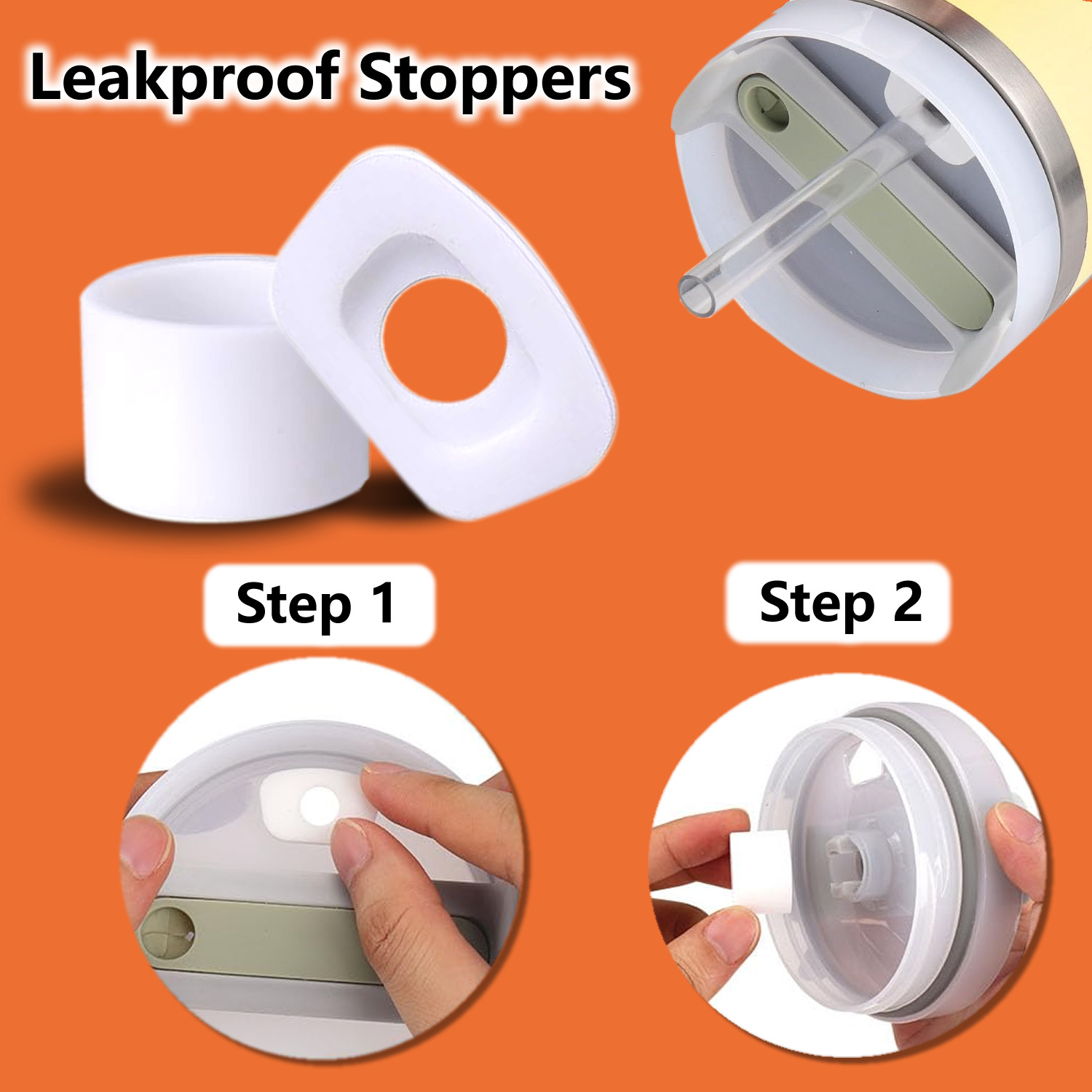 Leakproof Stoppers

Step 1

Step 2