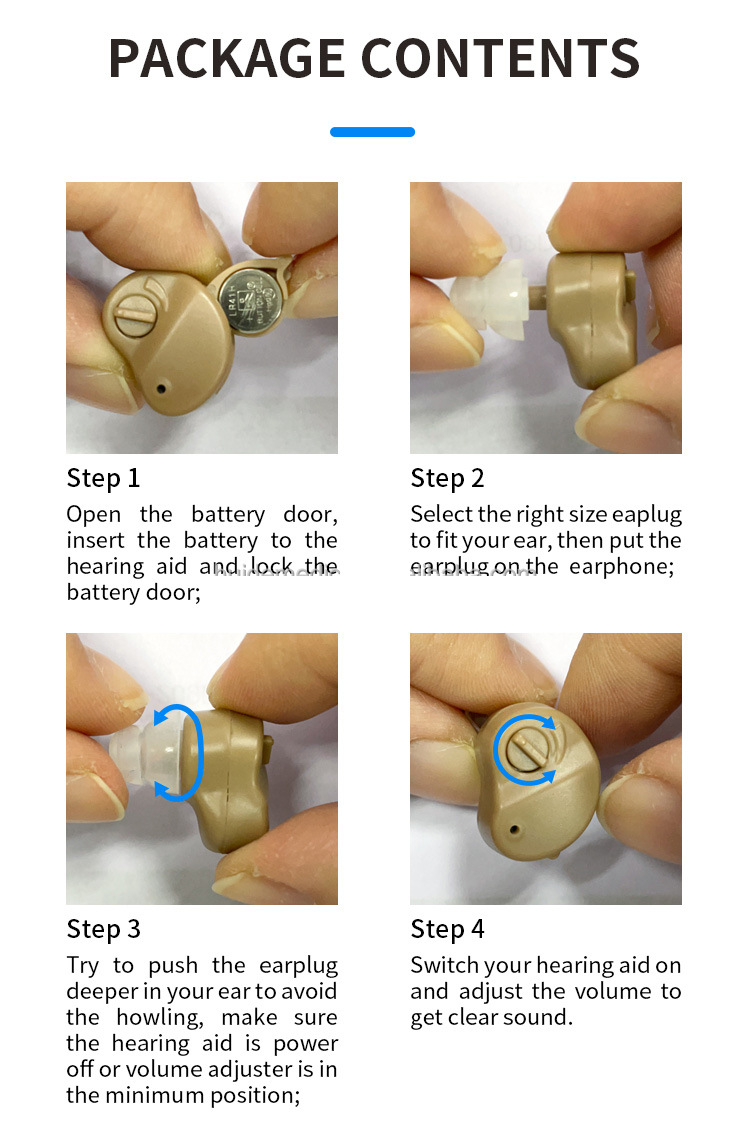 PACKAGE CONTENTS

LR41

Step 1
Open the battery door, insert the battery to the hearing aid and lock the battery door;

Step 2
Select the right size eaplug to fit your ear, then put the earplug on the earphone;

Step 3
Try to push the earplug deeper in your ear to avoid the howling, make sure the hearing aid is power off or volume adjuster is in the minimum position;

Step 4
Switch your hearing aid on and adjust the volume to get clear sound.