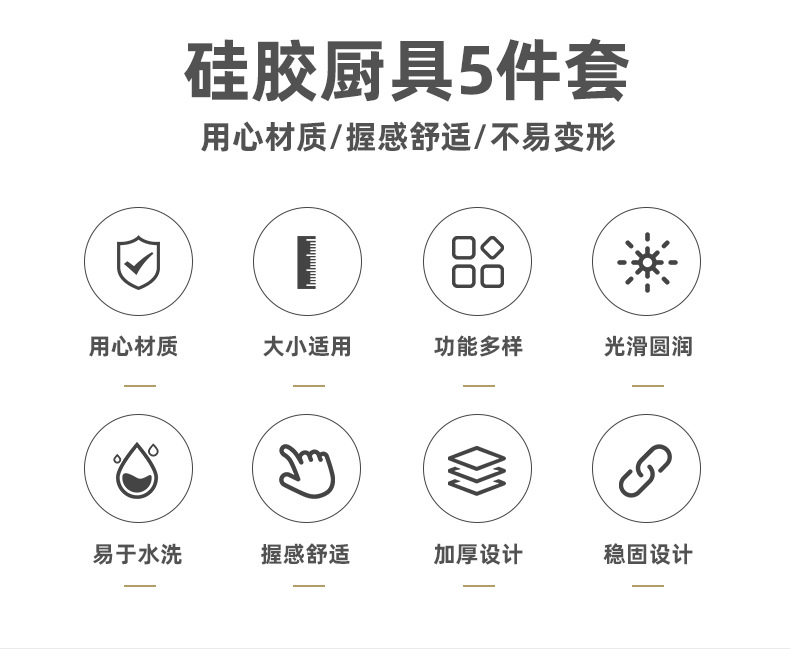 硅胶厨具5件套

用心材质/握感舒适/不易变形

用心材质

大小适用

功能多样

光滑圆润

易于水洗

握感舒适

加厚设计

稳固设计