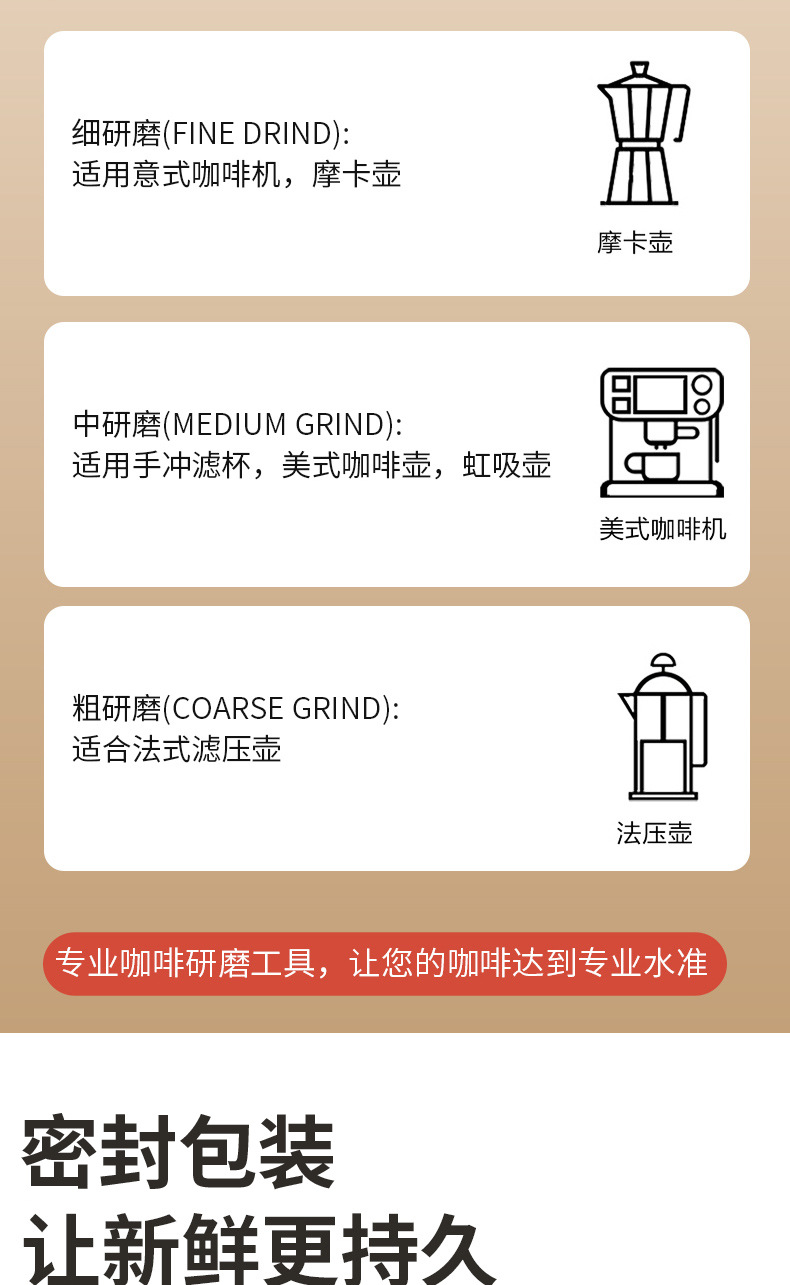 细研磨(FINE DRIND):
适用意式咖啡机，摩卡壶

摩卡壶

中研磨(MEDIUM GRIND):
适用手冲滤杯，美式咖啡壶，虹吸壶

美式咖啡机

粗研磨(COARSE GRIND):
适合法式滤压壶

法压壶

专业咖啡研磨工具，让您的咖啡达到专业水准

密封包装
让新鲜更持久