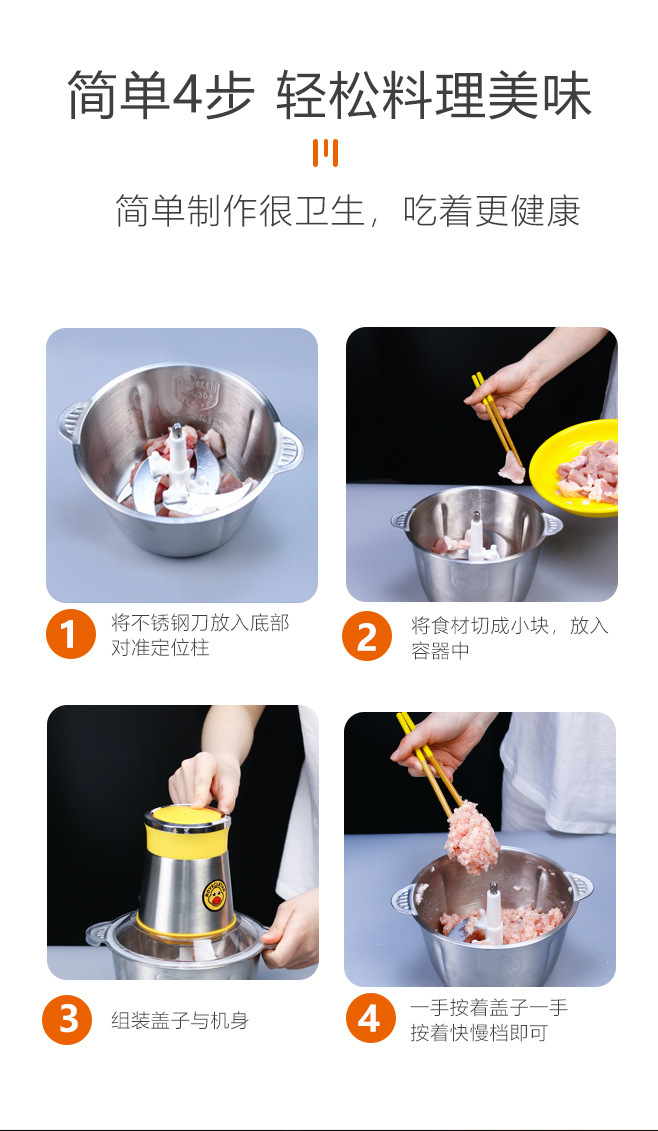 简单4步 轻松料理美味

简单制作很卫生，吃着更健康

1 将不锈钢刀放入底部对准定位柱

2 将食材切成小块，放入容器中

3 组装盖子与机身

4 一手按着盖子一手按着快慢档即可