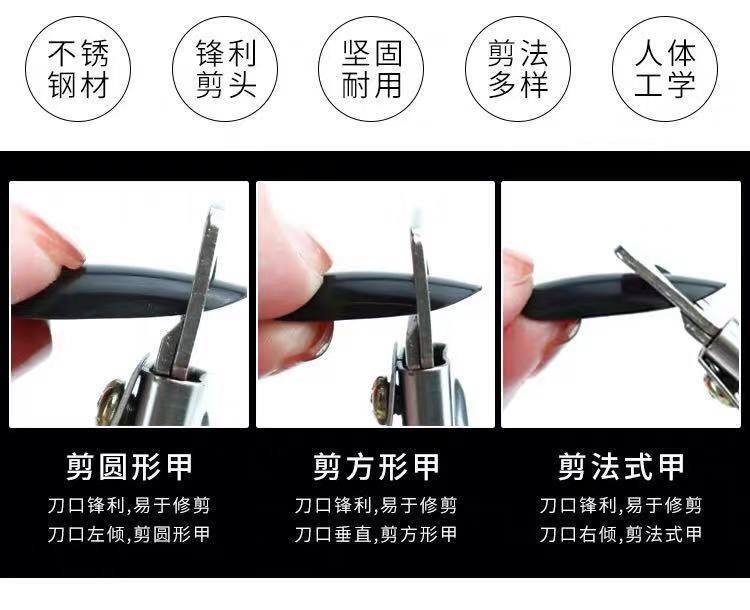 不锈钢材

锋利剪头

坚固耐用

剪法多样

人体工学

剪圆形甲

刀口锋利,易于修剪
刀口左倾,剪圆形甲

剪方形甲

刀口锋利,易于修剪
刀口垂直,剪方形甲

剪法式甲

刀口锋利,易于修剪
刀口右倾,剪法式甲