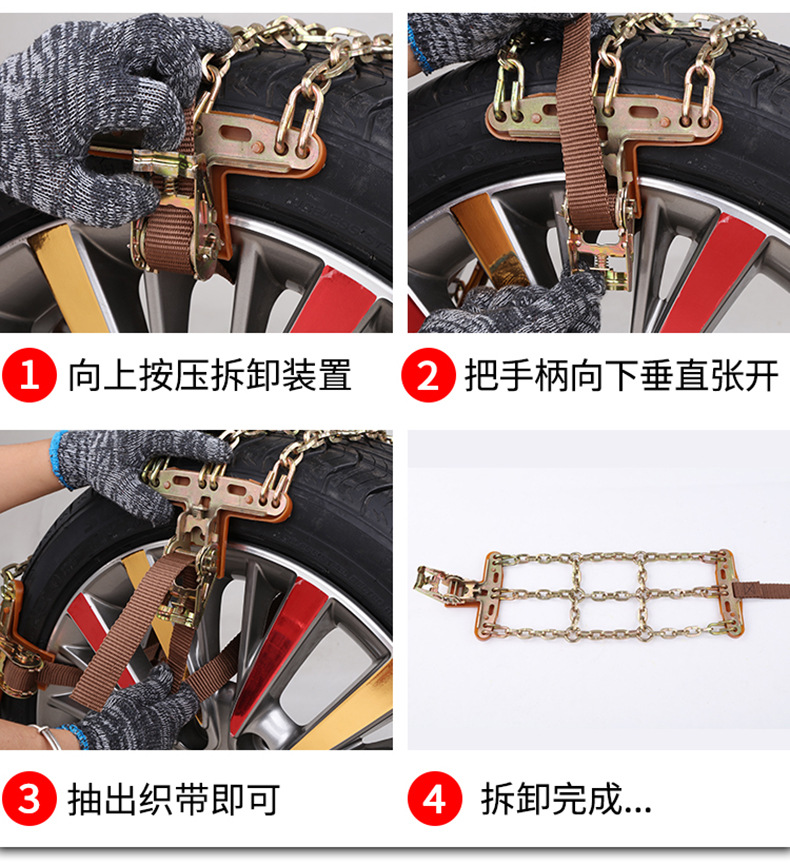 1 向上按压拆卸装置

2 把手柄向下垂直张开

3 抽出织带即可

4 拆卸完成...