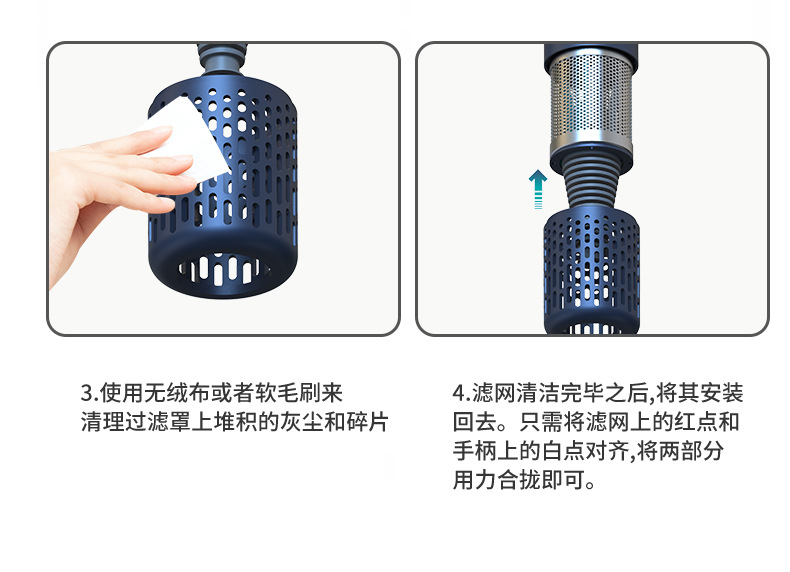 3.使用无绒布或者软毛刷来清理过滤罩上堆积的灰尘和碎片

4.滤网清洁完毕之后,将其安装回去。只需将滤网上的红点和手柄上的白点对齐,将两部分用力合拢即可。