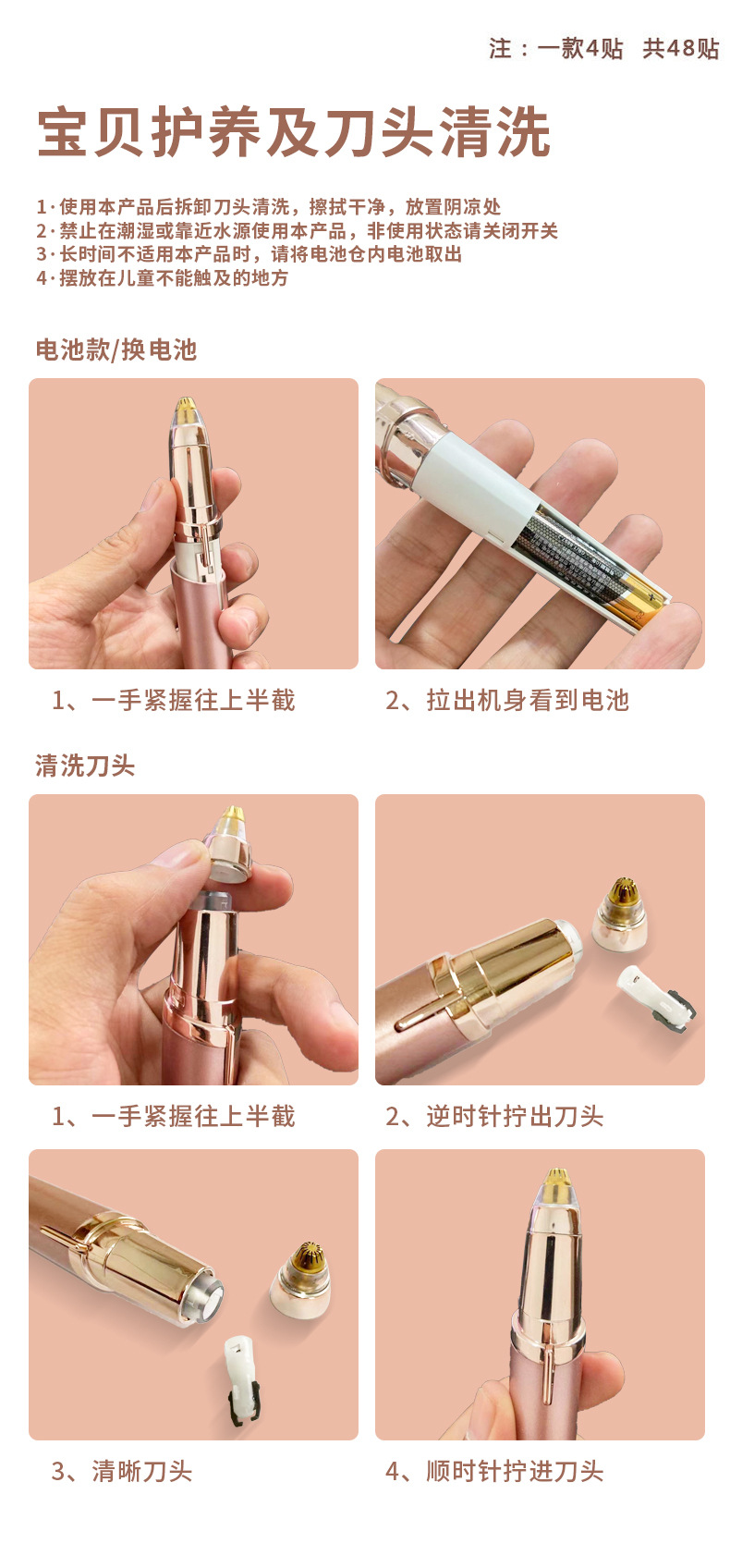 注：一款4贴 共48贴

宝贝护养及刀头清洗

1·使用本产品后拆卸刀头清洗，擦拭干净，放置阴凉处
2·禁止在潮湿或靠近水源使用本产品，非使用状态请关闭开关
3·长时间不适用本产品时，请将电池仓内电池取出
4·摆放在儿童不能触及的地方

电池款/换电池

1、一手紧握往上半截

2、拉出机身看到电池

清洗刀头

1、一手紧握往上半截

2、逆时针拧出刀头

3、清晰刀头

4、顺时针拧进刀头