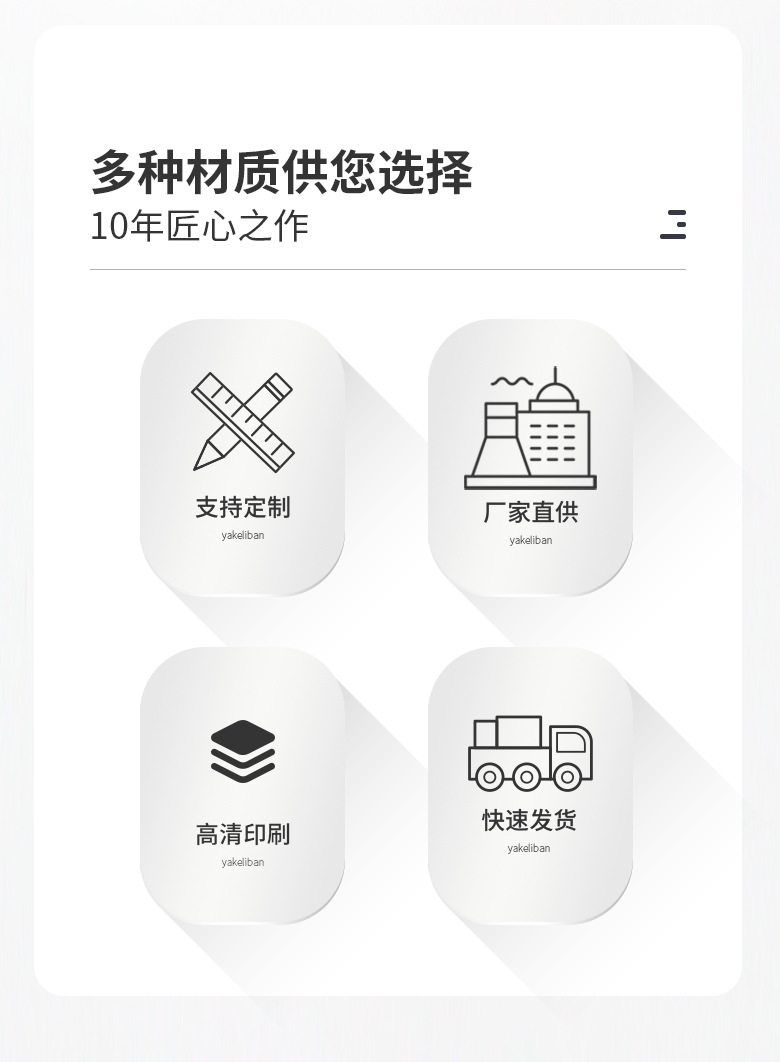 多种材质供您选择
10年匠心之作

支持定制
yakeliban

厂家直供
yakeliban

高清印刷
yakeliban

快速发货
yakeliban