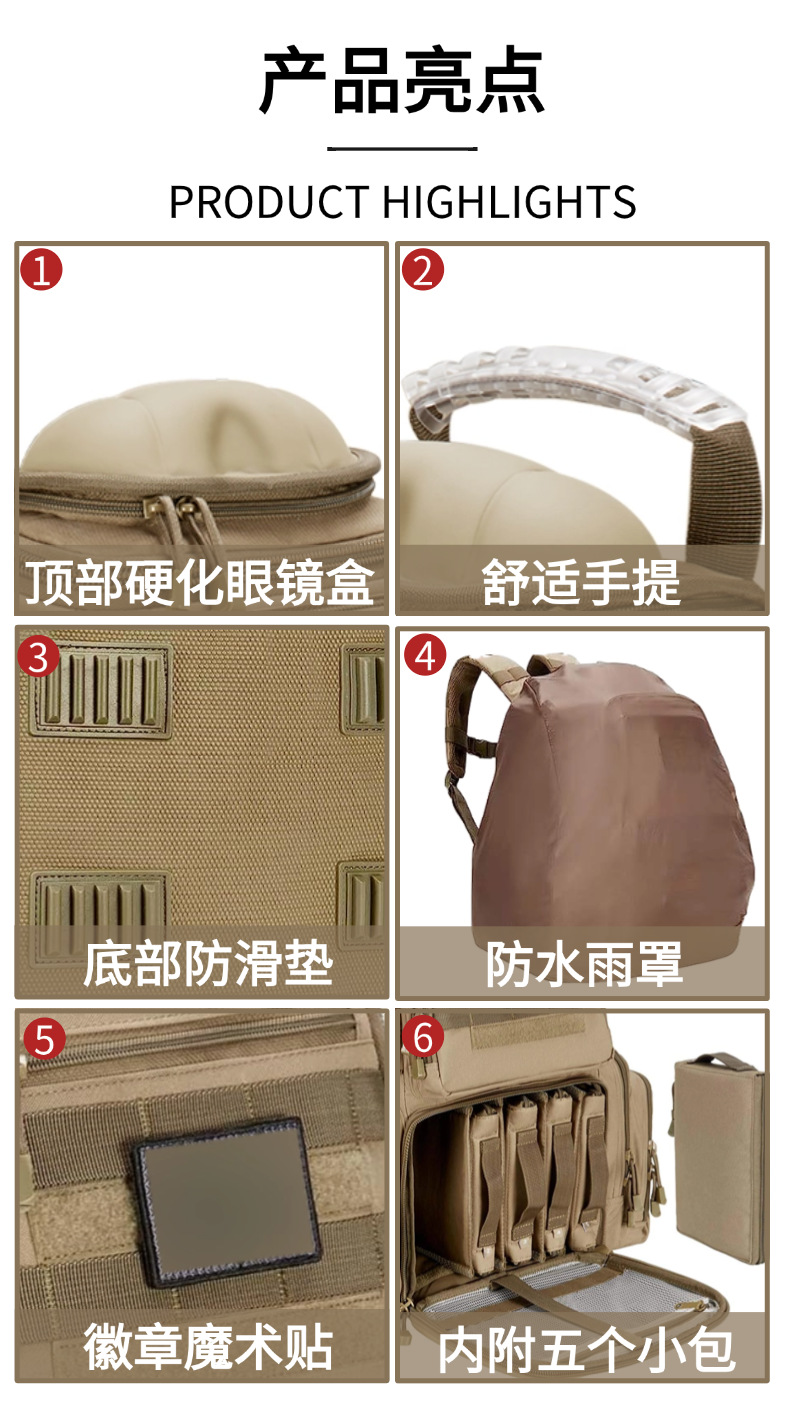 产品亮点

PRODUCT HIGHLIGHTS

1
顶部硬化眼镜盒

2
舒适手提

3
底部防滑垫

4
防水雨罩

5
徽章魔术贴

6
内附五个小包