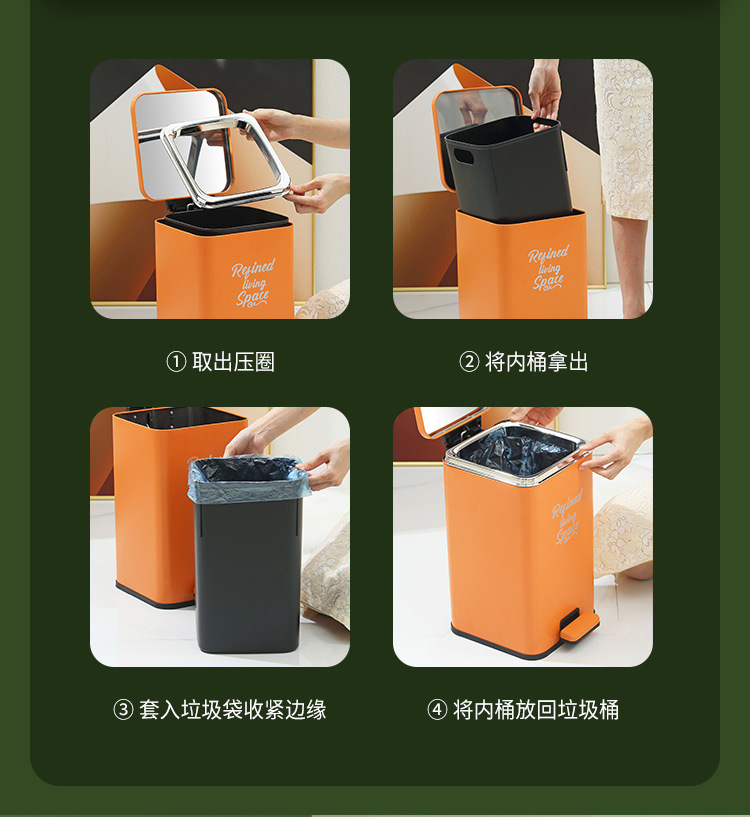 Refined living Space

① 取出压圈

Refined living Space

② 将内桶拿出

③ 套入垃圾袋收紧边缘

Refined living Space

④ 将内桶放回垃圾桶