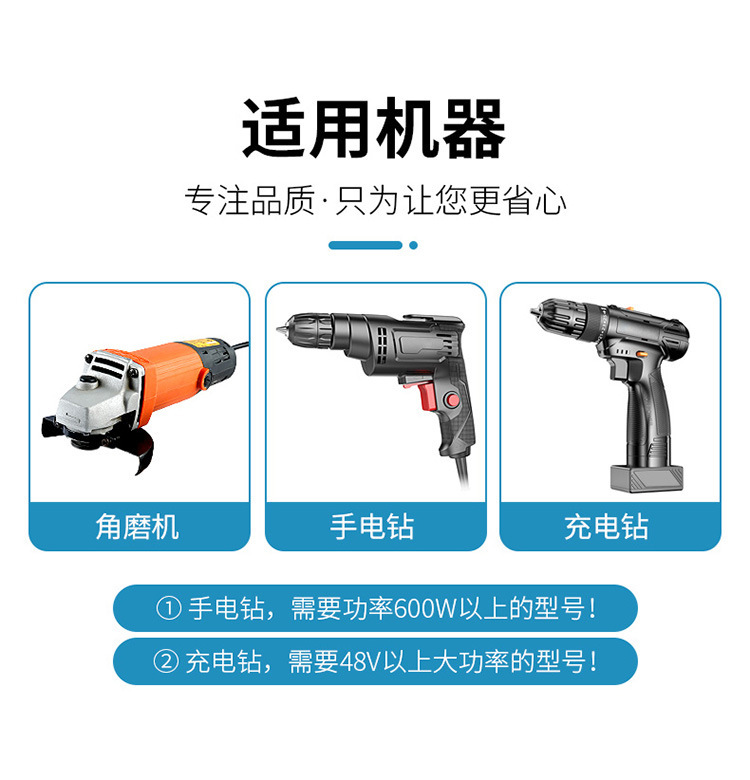 适用机器

专注品质·只为让您更省心

角磨机

手电钻

充电钻

① 手电钻，需要功率600W以上的型号！

② 充电钻，需要48V以上大功率的型号！