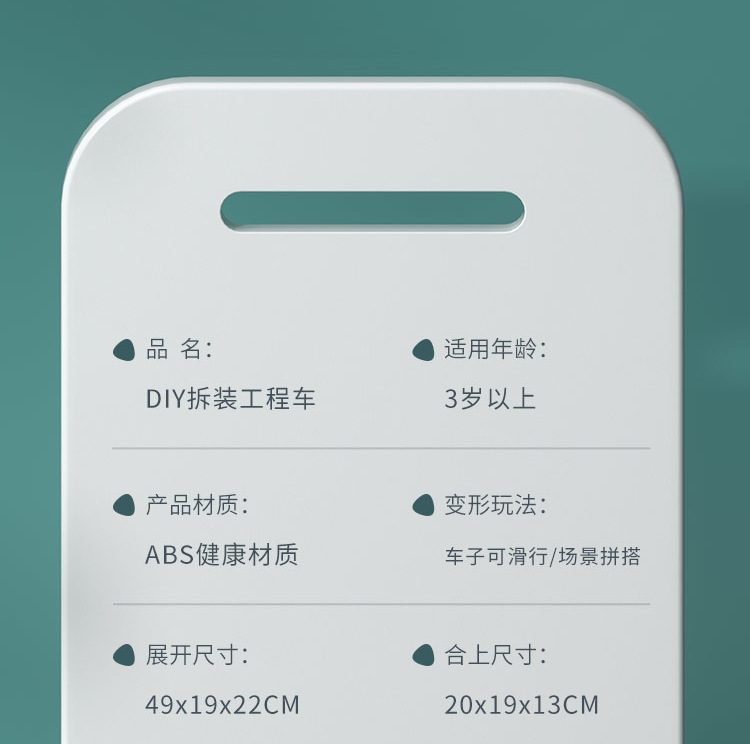 品 名:
DIY拆装工程车

适用年龄:
3岁以上

产品材质:
ABS健康材质

变形玩法:
车子可滑行/场景拼搭

展开尺寸:
49x19x22CM

合上尺寸:
20x19x13CM