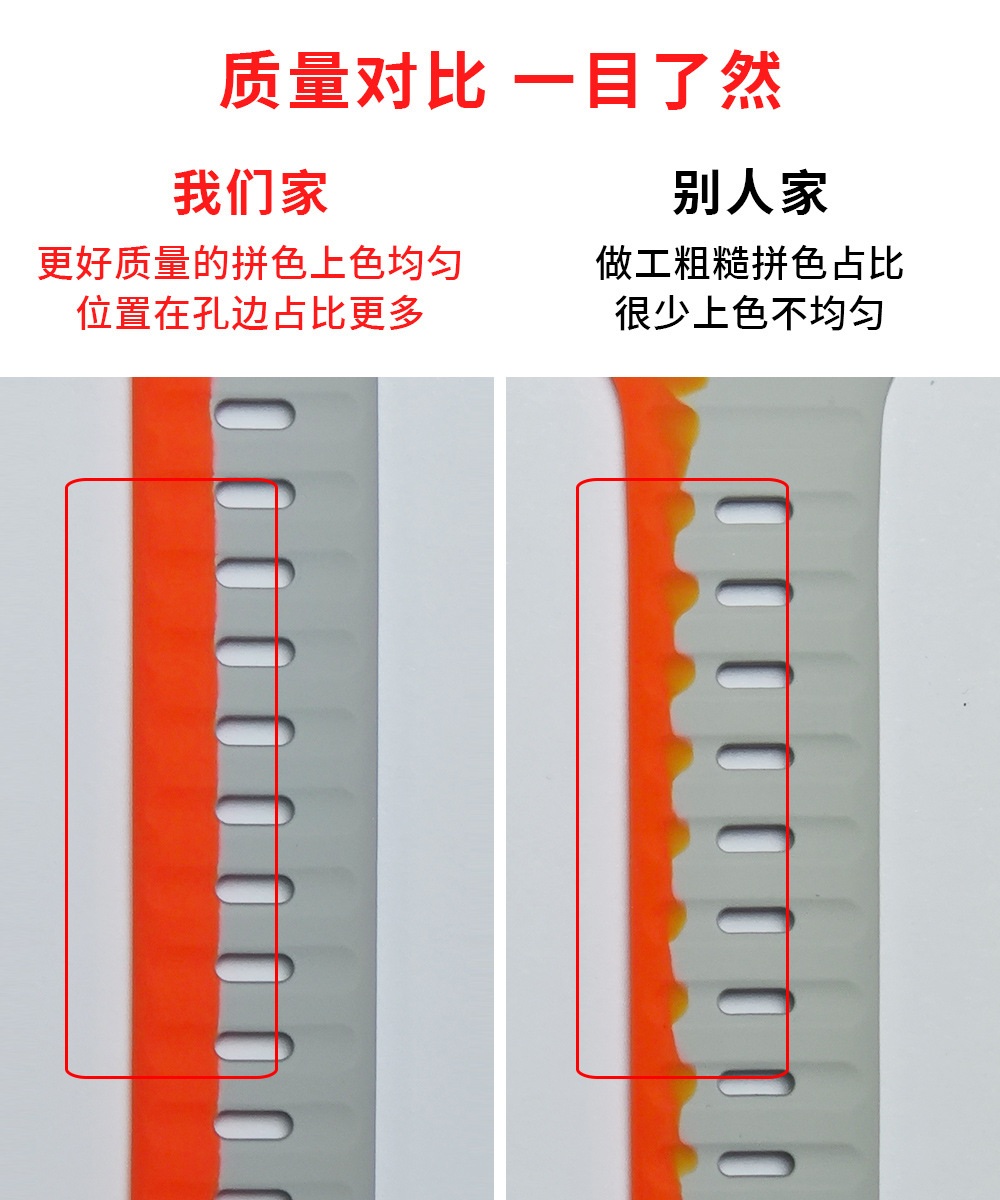 质量对比 一目了然

我们家

更好质量的拼色上色均匀
位置在孔边占比更多

别人家

做工粗糙拼色占比
很少上色不均匀