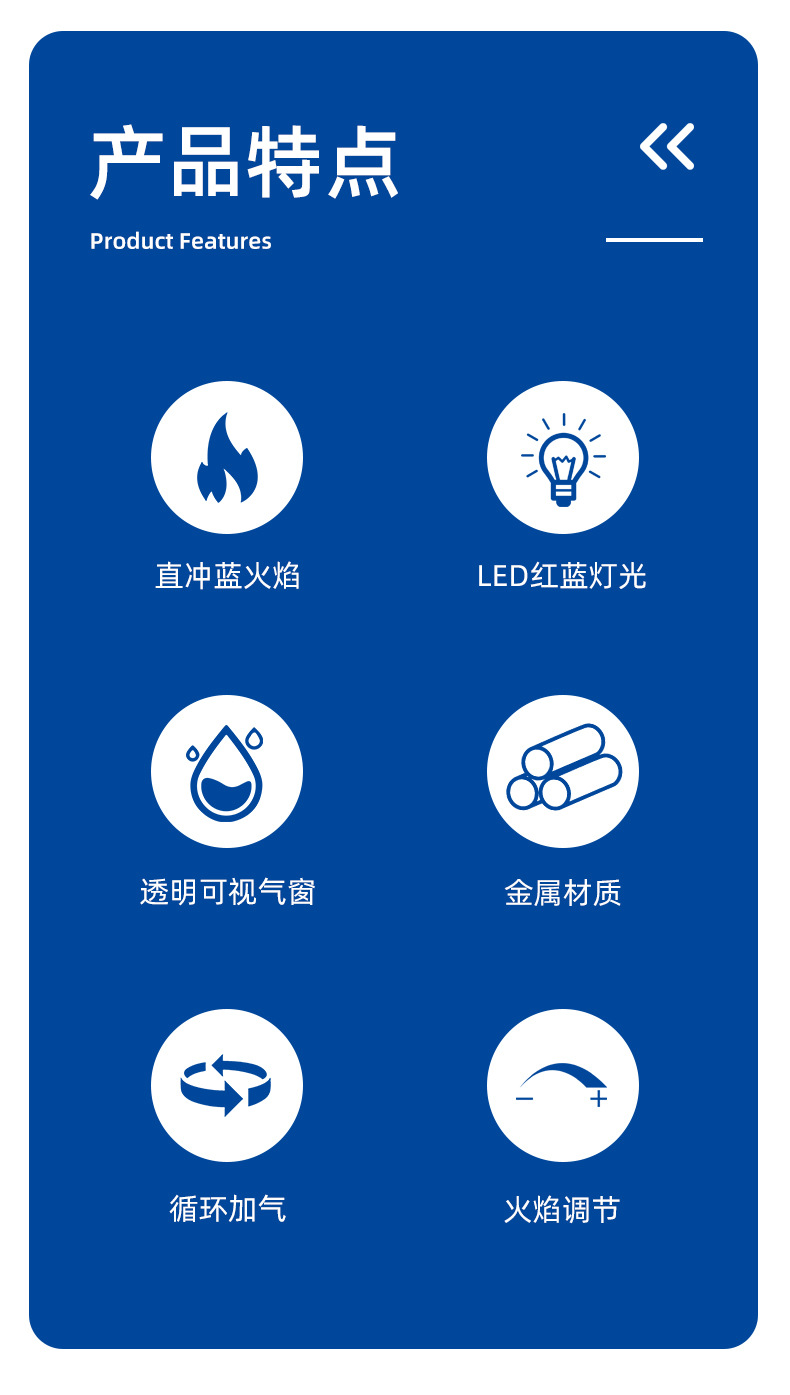 产品特点

Product Features

直冲蓝火焰

LED红蓝灯光

透明可视气窗

金属材质

循环加气

火焰调节