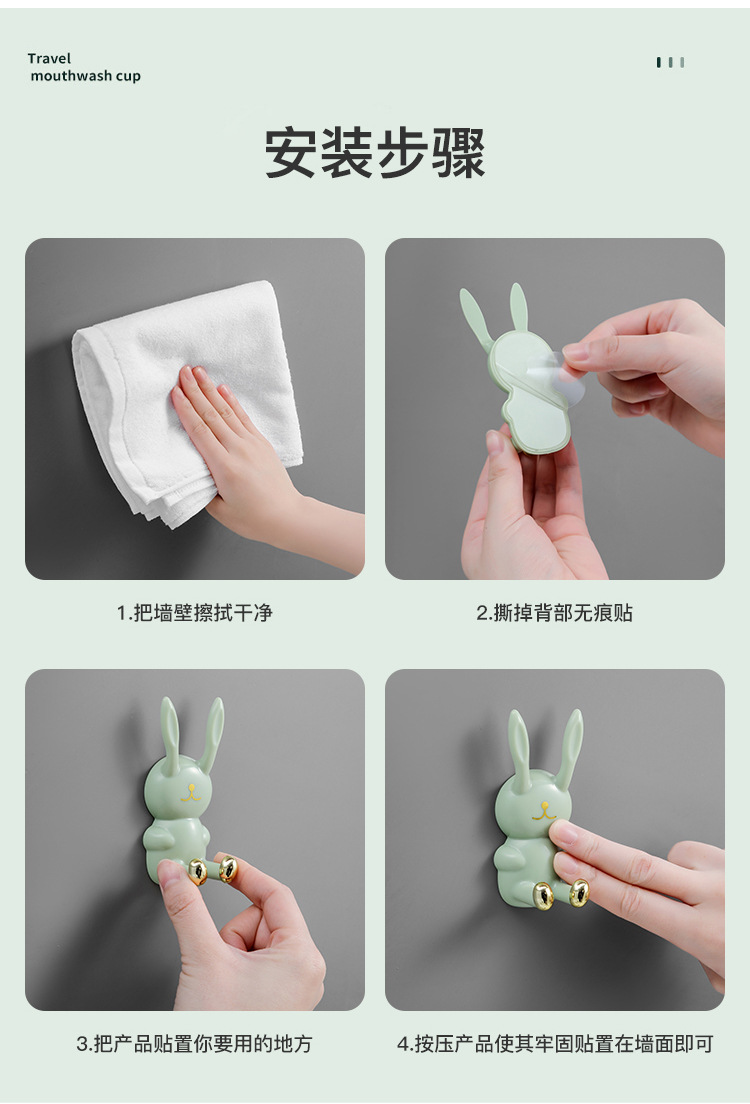 Travel
mouthwash cup

安装步骤

1.把墙壁擦拭干净

2.撕掉背部无痕贴

3.把产品贴置你要用的地方

4.按压产品使其牢固贴置在墙面即可