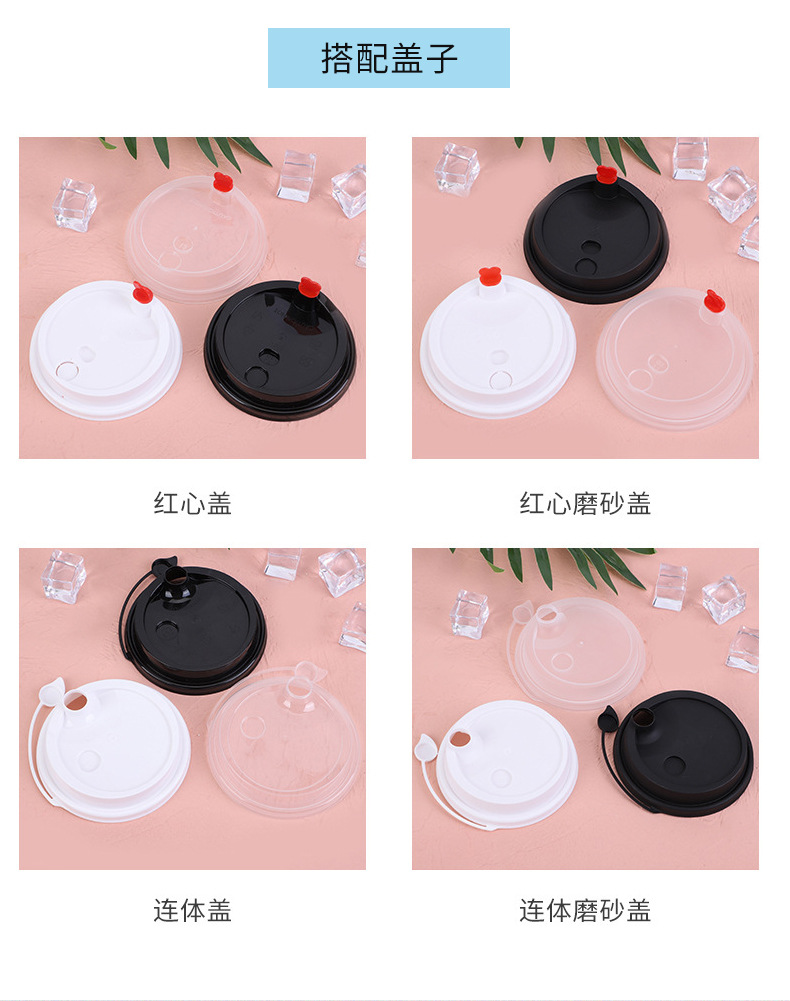 搭配盖子

红心盖

红心磨砂盖

连体盖

连体磨砂盖