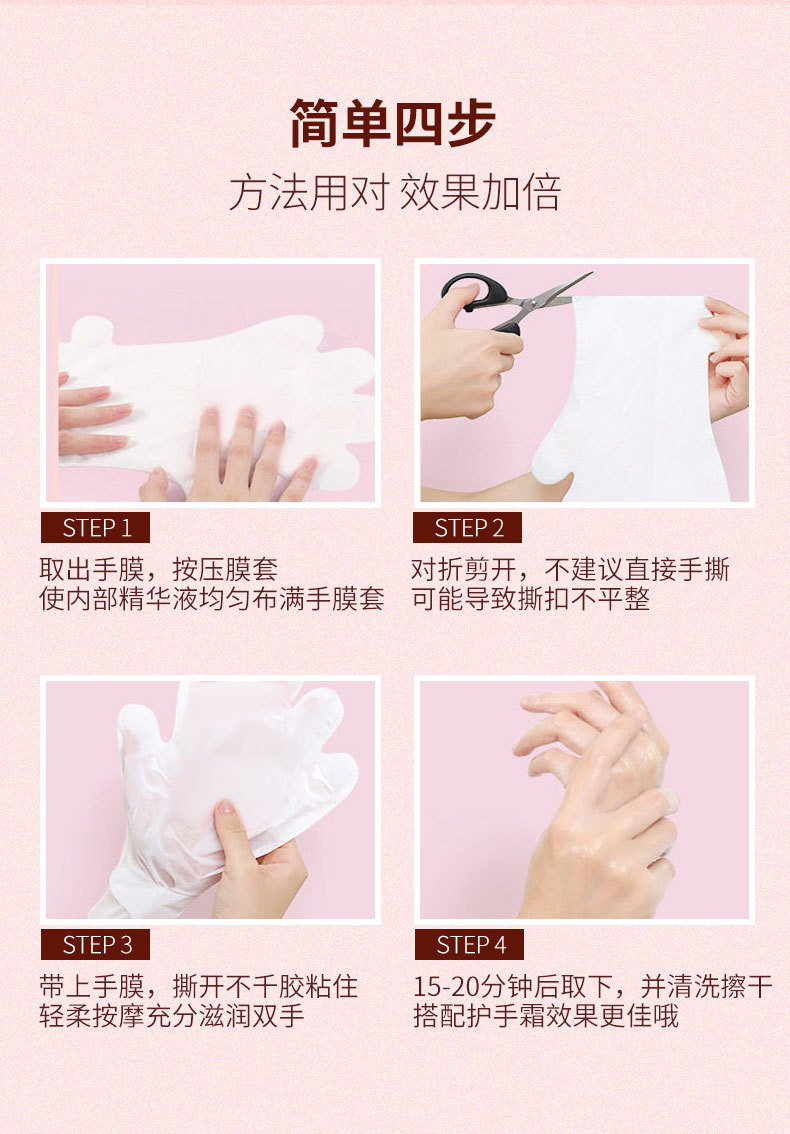 简单四步

方法用对 效果加倍

STEP 1

取出手膜，按压膜套
使内部精华液均匀布满手膜套

STEP 2

对折剪开，不建议直接手撕
可能导致撕扣不平整

STEP 3

带上手膜，撕开不千胶粘住
轻柔按摩充分滋润双手

STEP 4

15-20分钟后取下，并清洗擦干
搭配护手霜效果更佳哦