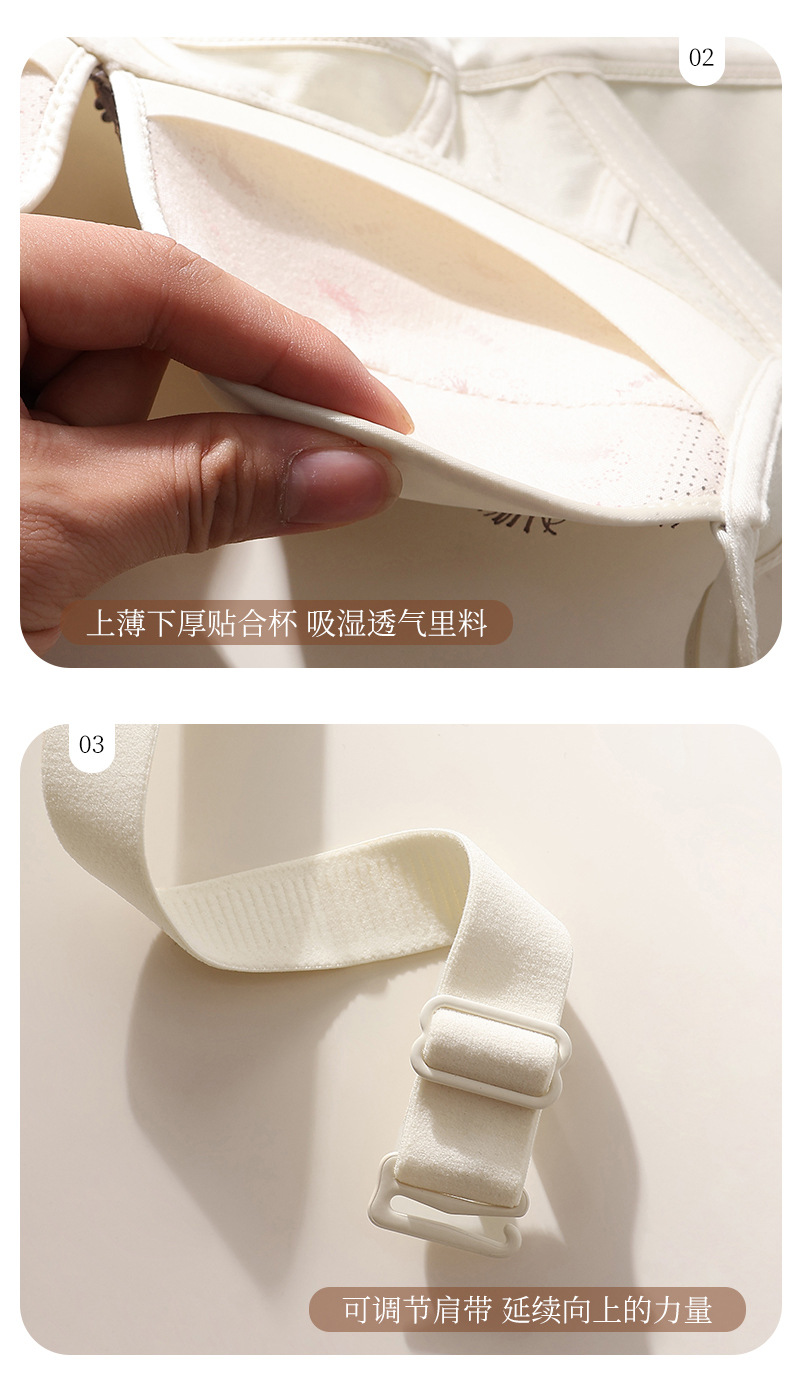 02

上薄下厚贴合杯 吸湿透气里料

03

可调节肩带 延续向上的力量