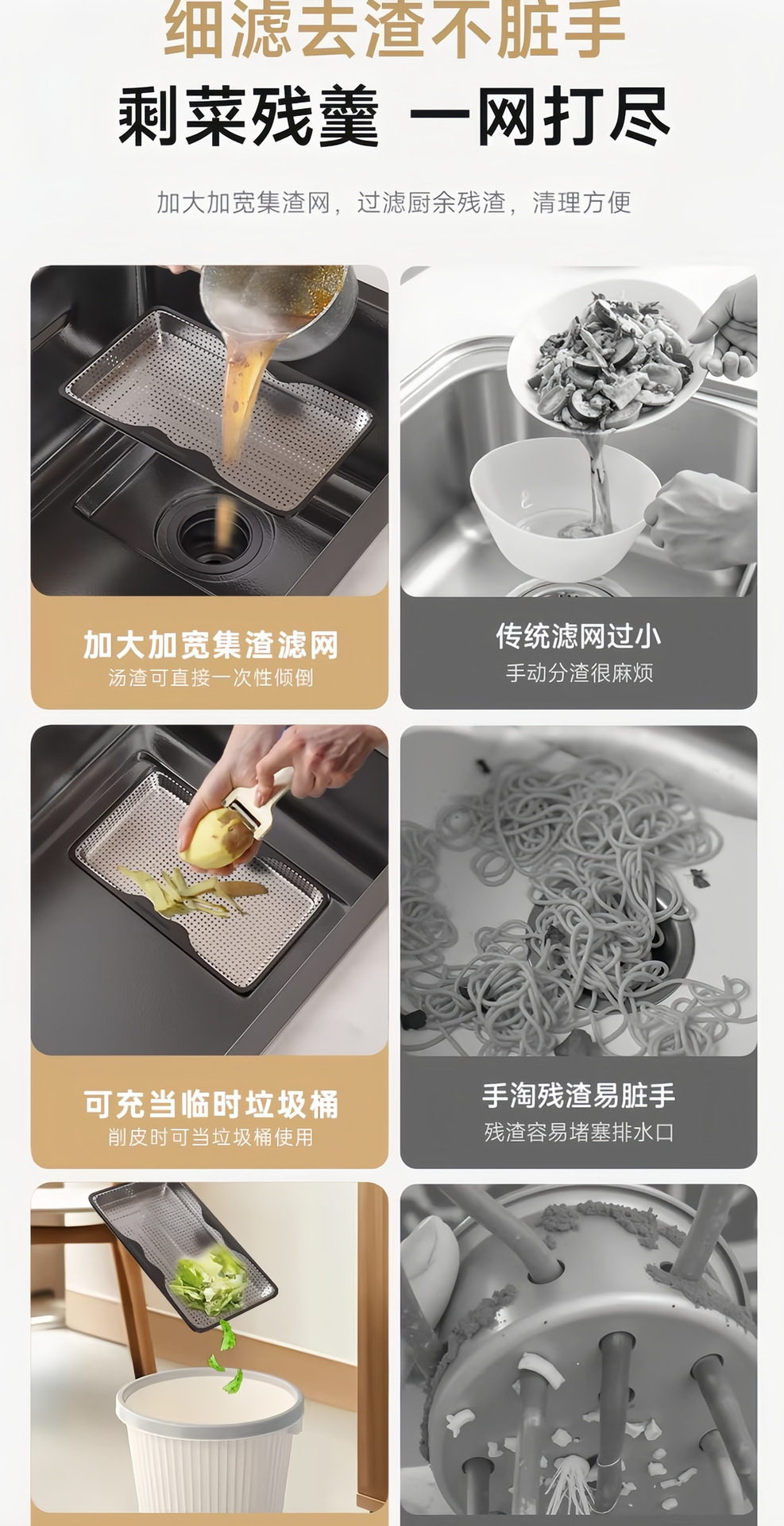 细滤去渣不脏手

剩菜残羹 一网打尽

加大加宽集渣网，过滤厨余残渣，清理方便

加大加宽集渣滤网
汤渣可直接一次性倾倒

传统滤网过小
手动分渣很麻烦

可充当临时垃圾桶
削皮时可当垃圾桶使用

手淘残渣易脏手
残渣容易堵塞排水口