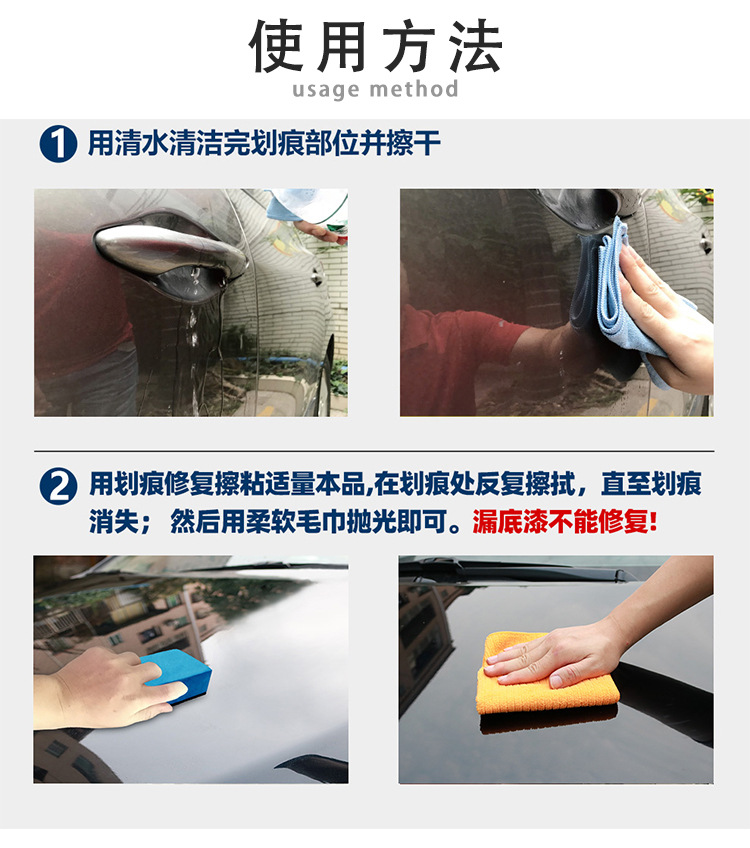 使用方法
usage method

1 用清水清洁完划痕部位并擦干

2 用划痕修复擦粘适量本品,在划痕处反复擦拭，直至划痕消失；然后用柔软毛巾抛光即可。漏底漆不能修复!