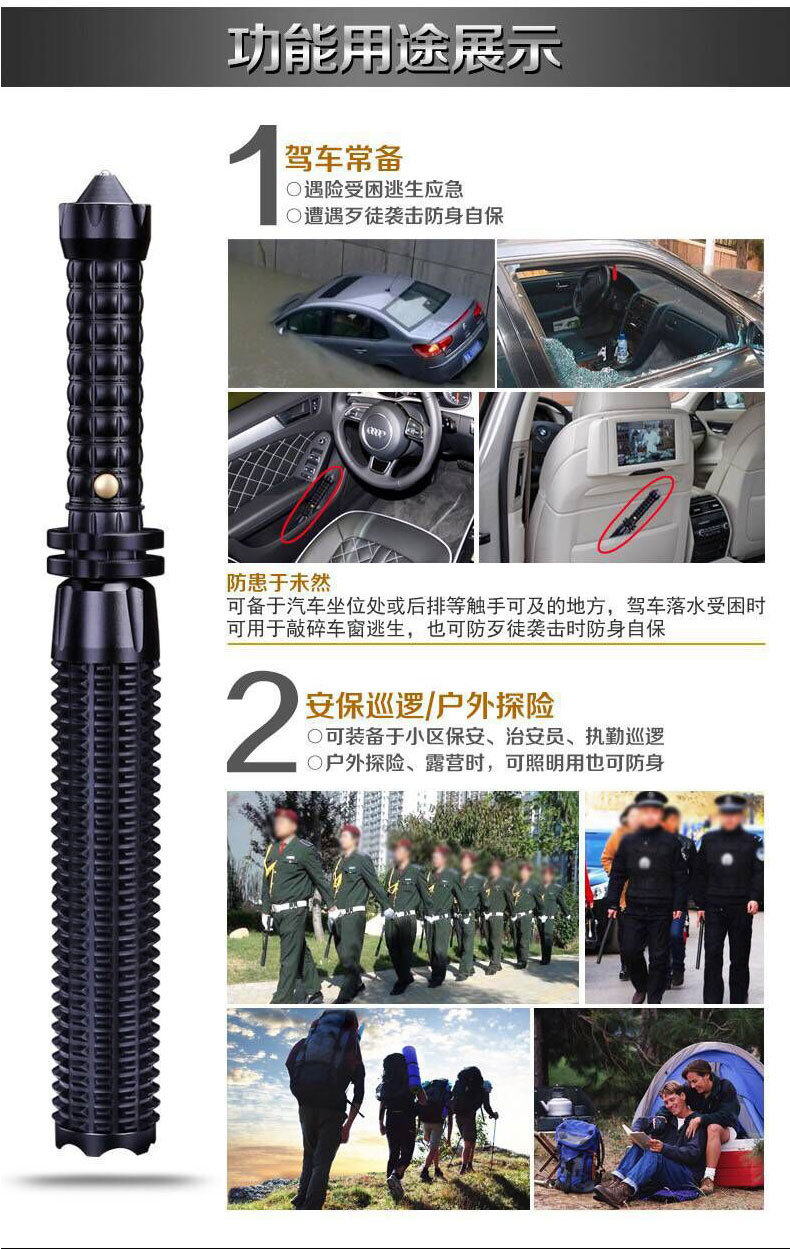 功能用途展示

1 驾车常备
○遇险受困逃生应急
○遭遇歹徒袭击防身自保

防患于未然
可备于汽车坐位处或后排等触手可及的地方，驾车落水受困时可用于敲碎车窗逃生，也可防歹徒袭击时防身自保

2 安保巡逻/户外探险
○可装备于小区保安、治安员、执勤巡逻
○户外探险、露营时，可照明用也可防身