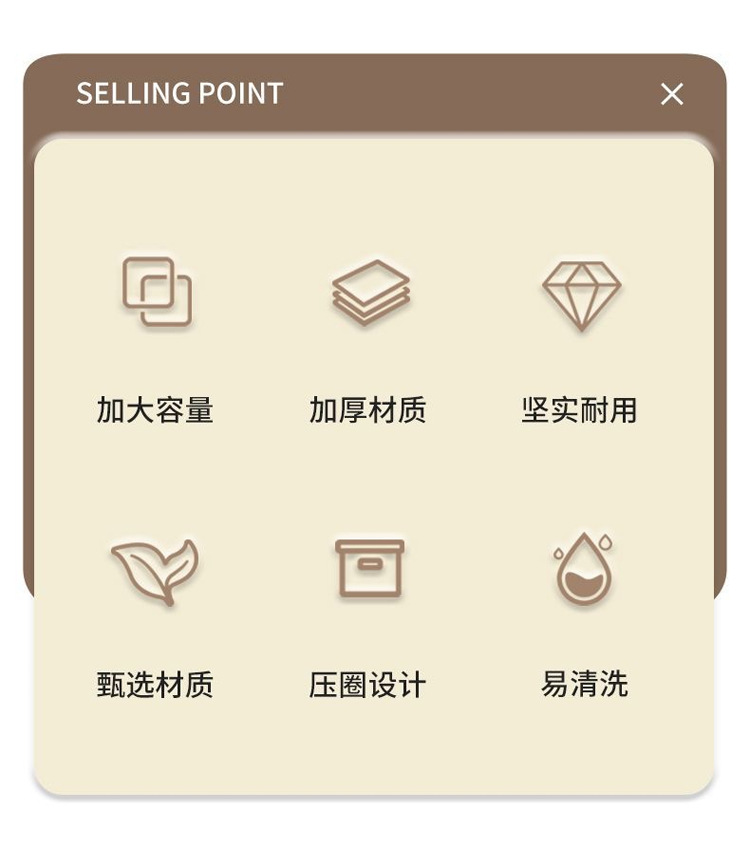 SELLING POINT ×

加大容量 加厚材质 坚实耐用

甄选材质 压圈设计 易清洗