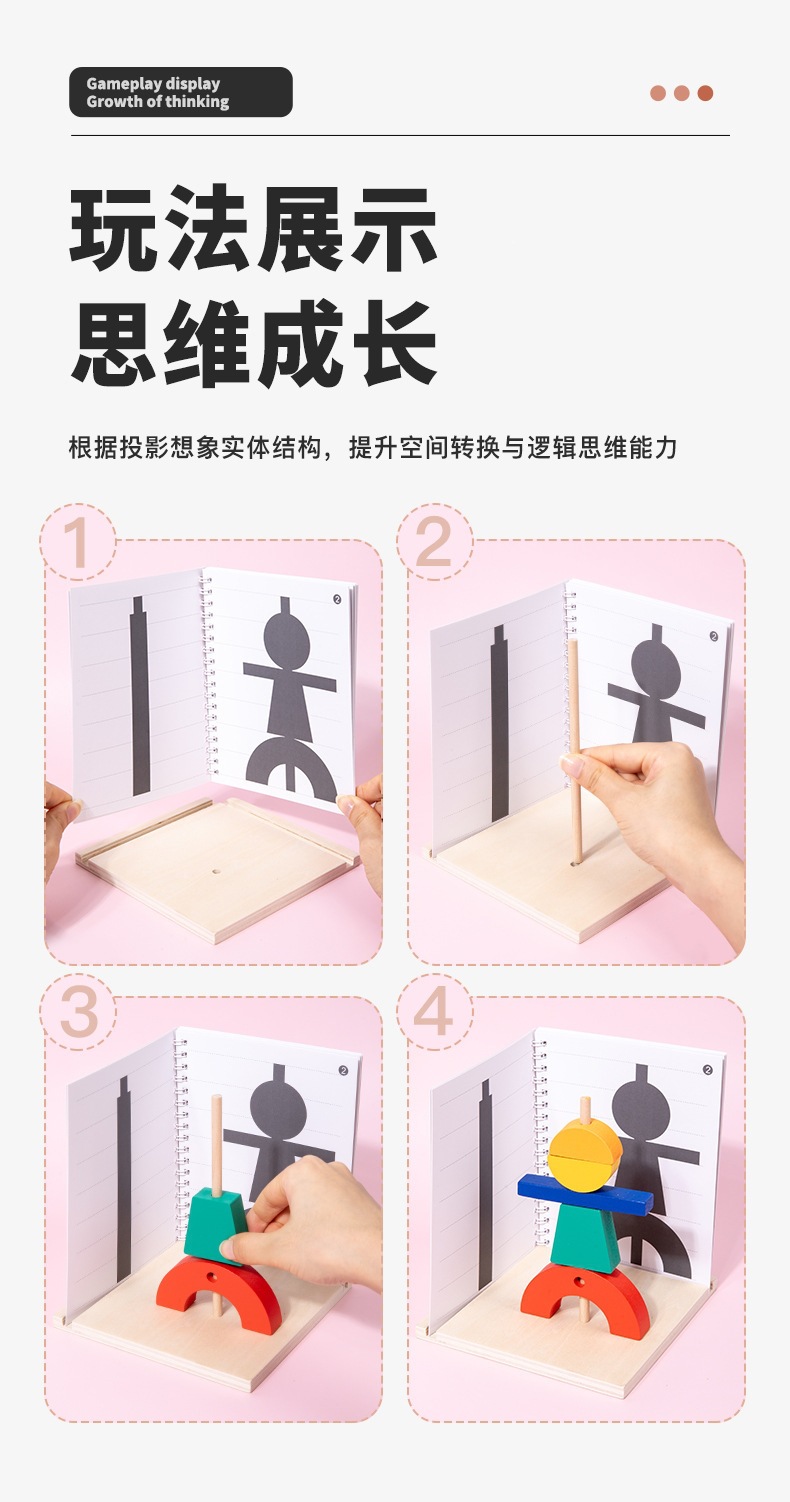 Gameplay display
Growth of thinking

玩法展示
思维成长

根据投影想象实体结构，提升空间转换与逻辑思维能力

1

2

2

2

3

2

4

2