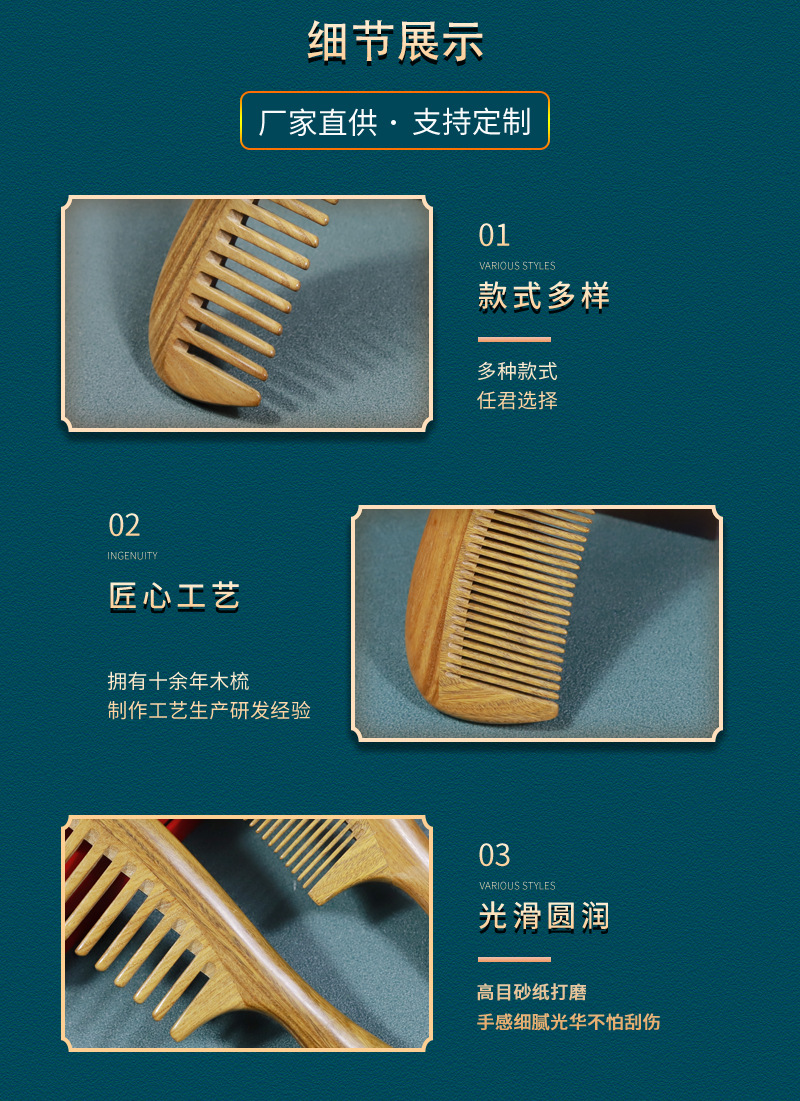 细节展示

厂家直供 · 支持定制

01
VARIOUS STYLES
款式多样

多种款式
任君选择

02
INGENUITY
匠心工艺

拥有十余年木梳
制作工艺生产研发经验

03
VARIOUS STYLES
光滑圆润

高目砂纸打磨
手感细腻光华不怕刮伤