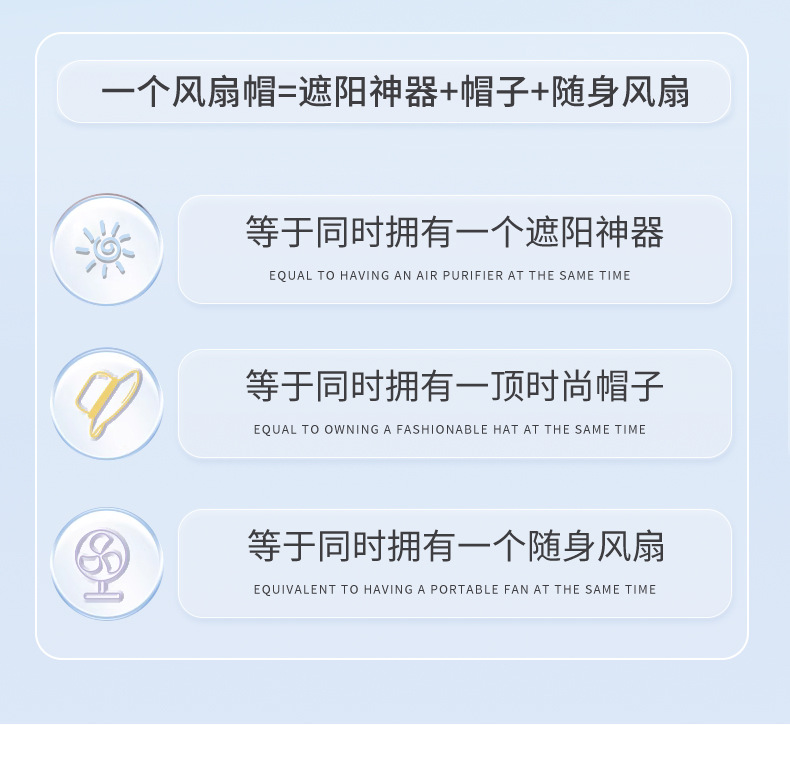 一个风扇帽=遮阳神器+帽子+随身风扇

等于同时拥有一个遮阳神器

EQUAL TO HAVING AN AIR PURIFIER AT THE SAME TIME

等于同时拥有一顶时尚帽子

EQUAL TO OWNING A FASHIONABLE HAT AT THE SAME TIME

等于同时拥有一个随身风扇

EQUIVALENT TO HAVING A PORTABLE FAN AT THE SAME TIME