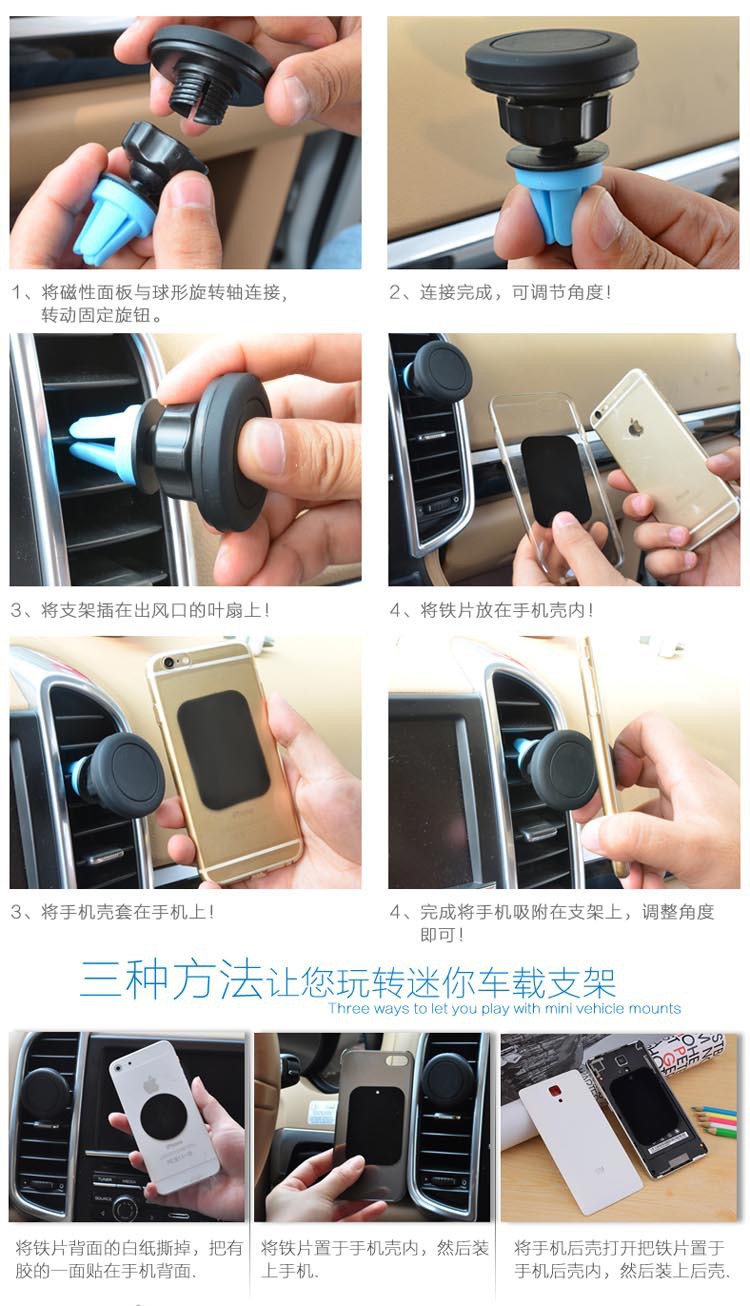 1、将磁性面板与球形旋转轴连接，转动固定旋钮。

2、连接完成，可调节角度！

3、将支架插在出风口的叶扇上！

4、将铁片放在手机壳内！

3、将手机壳套在手机上！

4、完成将手机吸附在支架上，调整角度即可！

三种方法让您玩转迷你车载支架
Three ways to let you play with mini vehicle mounts

将铁片背面的白纸撕掉，把有胶的一面贴在手机背面.

将铁片置于手机壳内，然后装上手机、

将手机后壳打开把铁片置于手机后壳内，然后装上后壳、