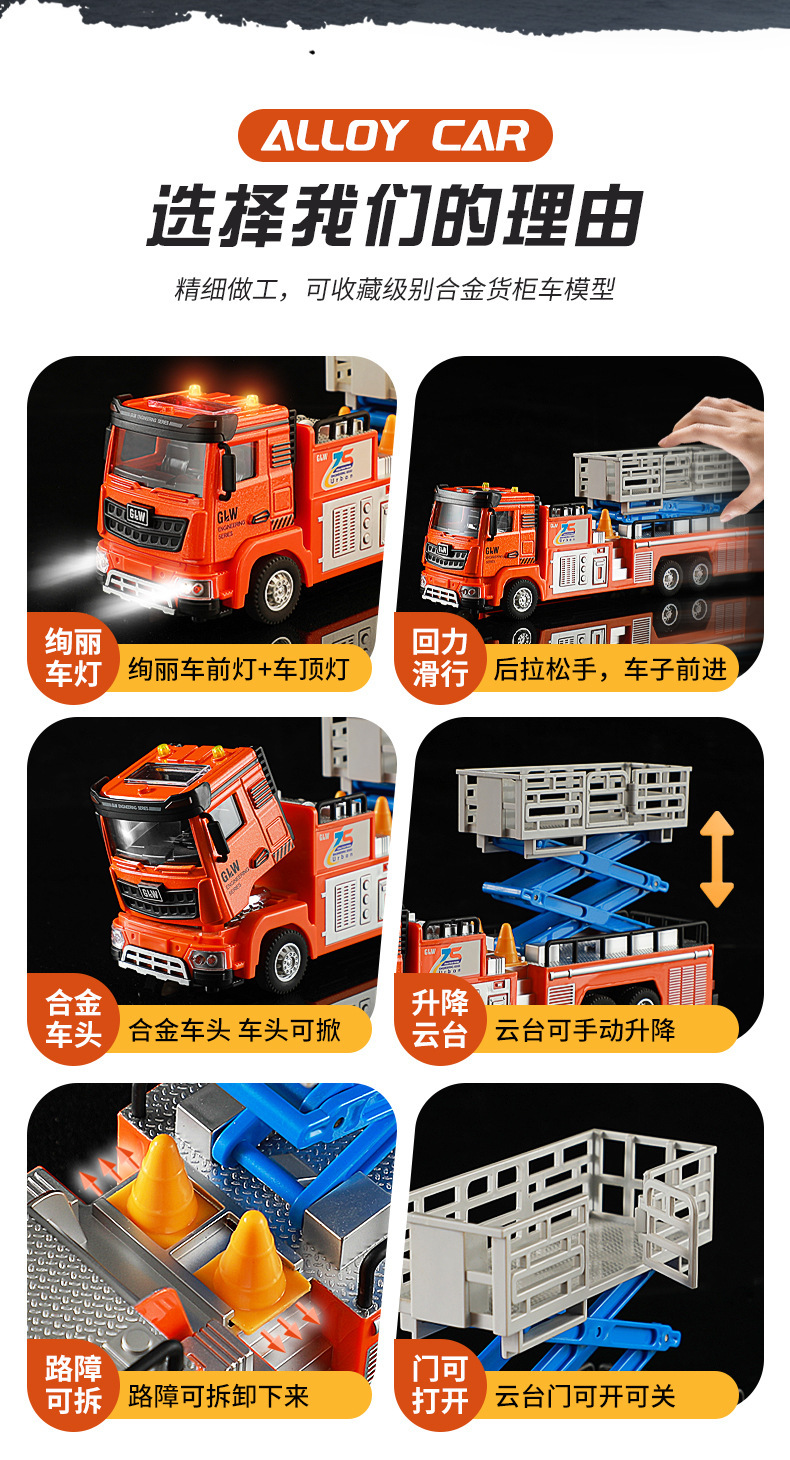 ALLOY CAR

选择我们的理由

精细做工，可收藏级别合金货柜车模型

G&W

G&W ENGINEERING SERIES

75 Urban

绚丽车灯

绚丽车前灯+车顶灯

回力滑行

后拉松手，车子前进

合金车头

合金车头 车头可掀

升降云台

云台可手动升降

路障可拆

路障可拆卸下来

门可打开

云台门可开可关