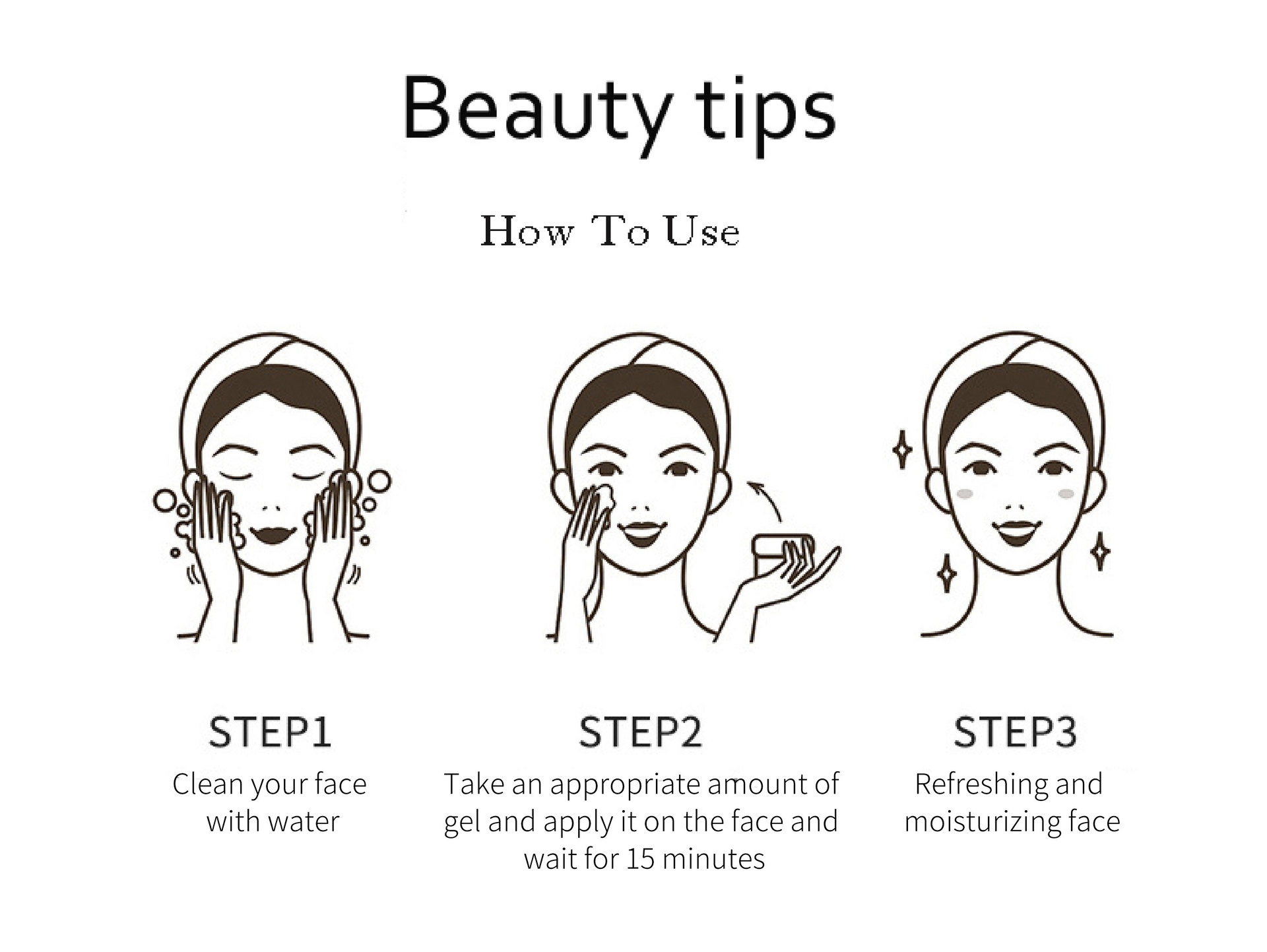 Beauty tips

How To Use

STEP1
Clean your face with water

STEP2
Take an appropriate amount of gel and apply it on the face and wait for 15 minutes

STEP3
Refreshing and moisturizing face