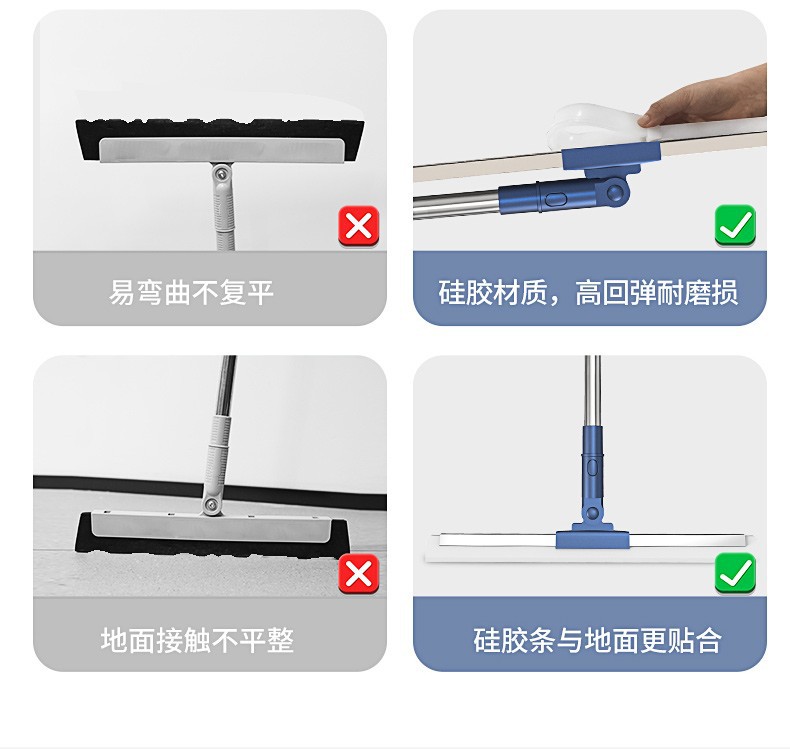 易弯曲不复平

硅胶材质，高回弹耐磨损

地面接触不平整

硅胶条与地面更贴合