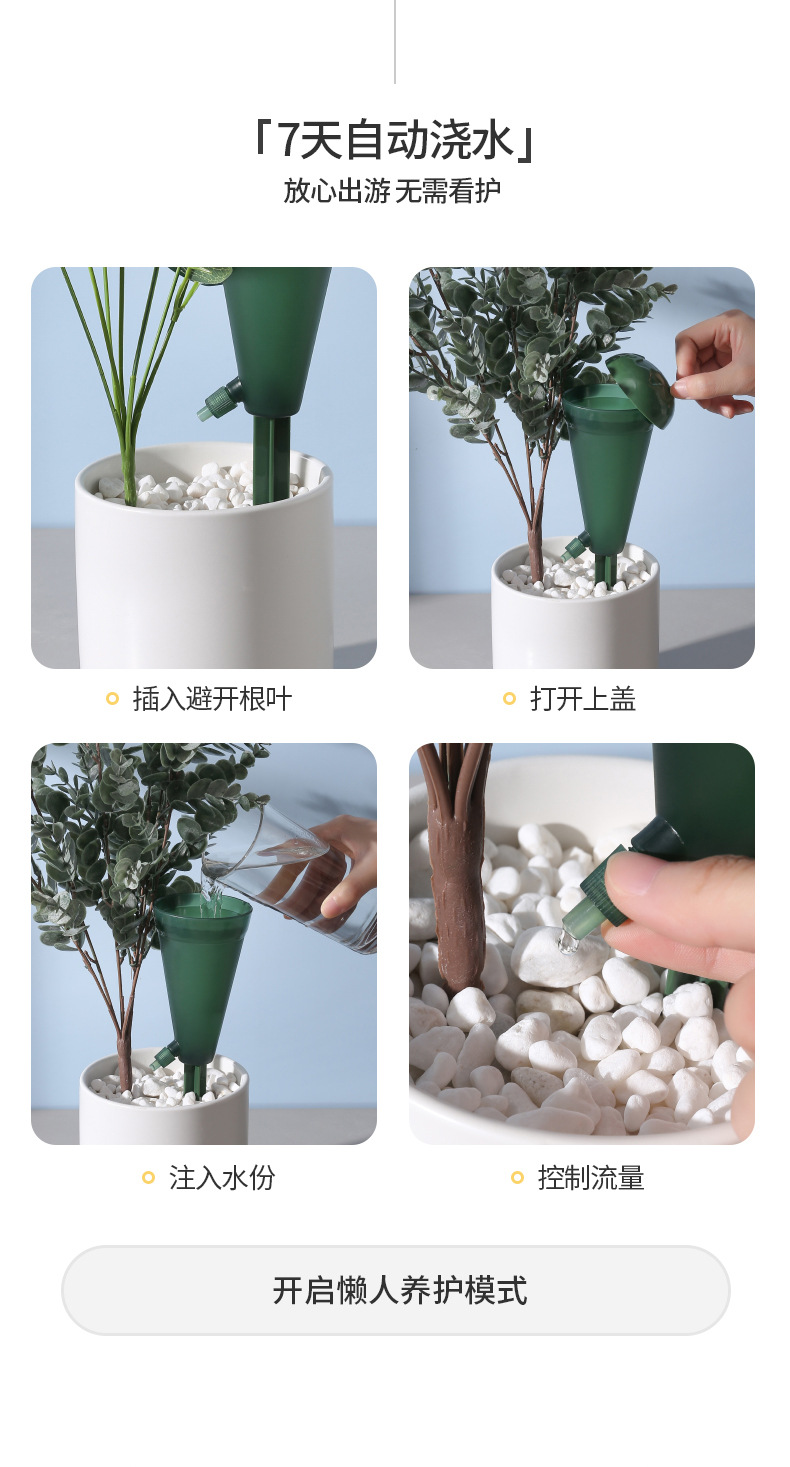 「7天自动浇水」
放心出游 无需看护

插入避开根叶

打开上盖

注入水份

控制流量

开启懒人养护模式