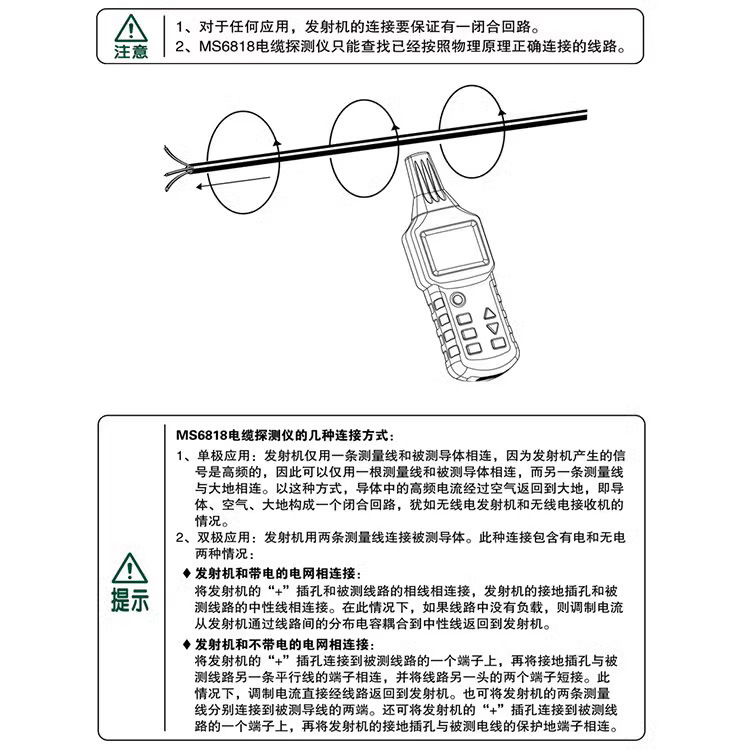 注意

1、对于任何应用，发射机的连接要保证有一闭合回路。
2、MS6818电缆探测仪只能查找已经按照物理原理正确连接的线路。

提示

MS6818电缆探测仪的几种连接方式：

1、单极应用：发射机仅用一条测量线和被测导体相连，因为发射机产生的信号是高频的，因此可以仅用一根测量线和被测导体相连，而另一条测量线与大地相连。以这种方式，导体中的高频电流经过空气返回到大地，即导体、空气、大地构成一个闭合回路，犹如无线电发射机和无线电接收机的情况。

2、双极应用：发射机用两条测量线连接被测导体。此种连接包含有电和无电两种情况：

◆ 发射机和带电的电网相连接：
将发射机的“+”插孔和被测线路的相线相连接，发射机的接地插孔和被测线路的中性线相连接。在此情况下，如果线路中没有负载，则调制电流从发射机通过线路间的分布电容耦合到中性线返回到发射机。

◆ 发射机和不带电的电网相连接：
将发射机的“+”插孔连接到被测线路的一个端子上，再将接地插孔与被测线路另一条平行线的端子相连，并将线路另一头的两个端子短接。此情况下，调制电流直接经线路返回到发射机。也可将发射机的两条测量线分别连接到被测导线的两端。还可将发射机的“+”插孔连接到被测线路的一个端子上，再将发射机的接地插孔与被测电线的保护地端子相连。