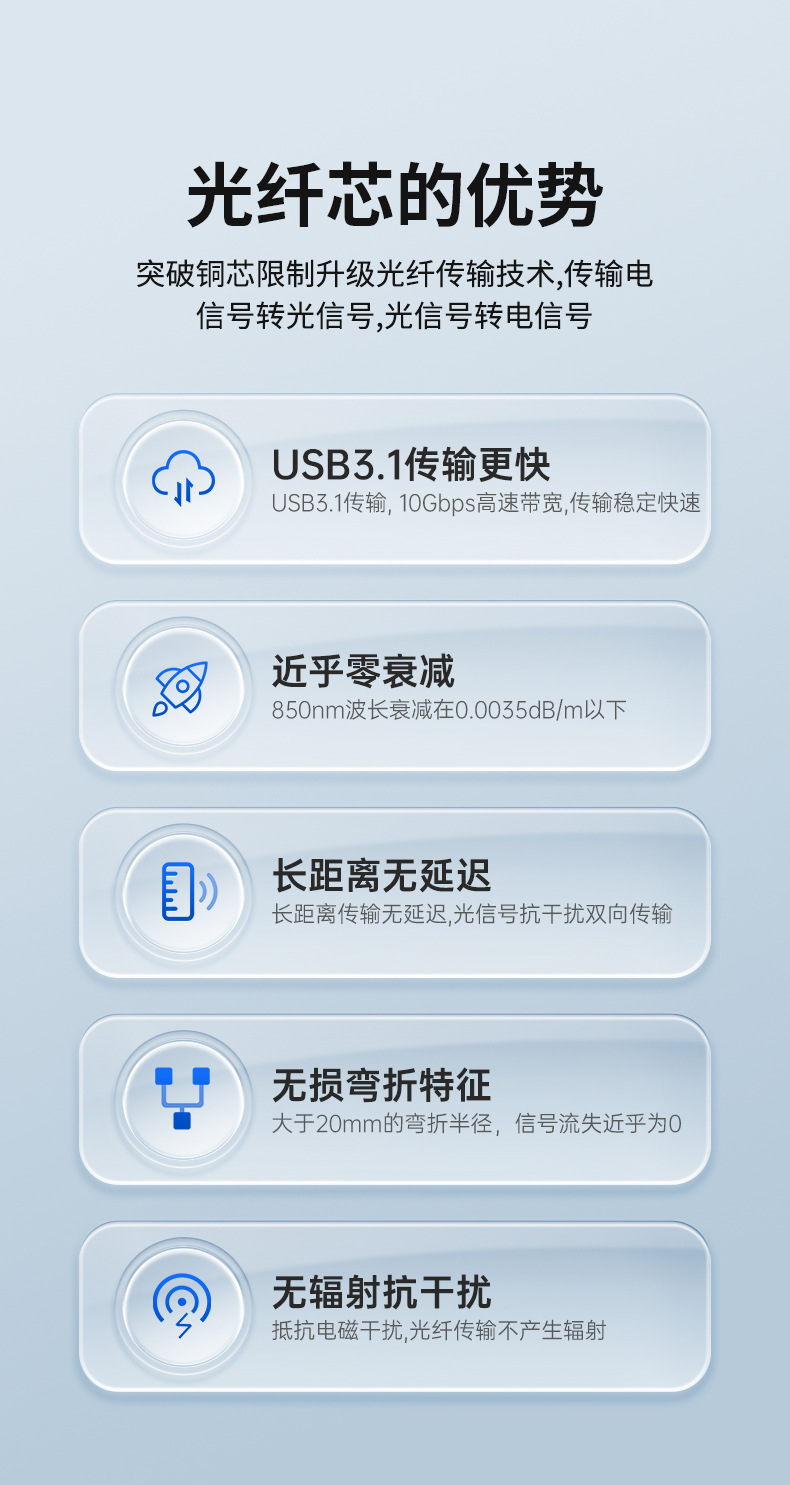 光纤芯的优势

突破铜芯限制升级光纤传输技术,传输电信号转光信号,光信号转电信号

USB3.1传输更快
USB3.1传输, 10Gbps高速带宽,传输稳定快速

近乎零衰减
850nm波长衰减在0.0035dB/m以下

长距离无延迟
长距离传输无延迟,光信号抗干扰双向传输

无损弯折特征
大于20mm的弯折半径，信号流失近乎为0

无辐射抗干扰
抵抗电磁干扰,光纤传输不产生辐射