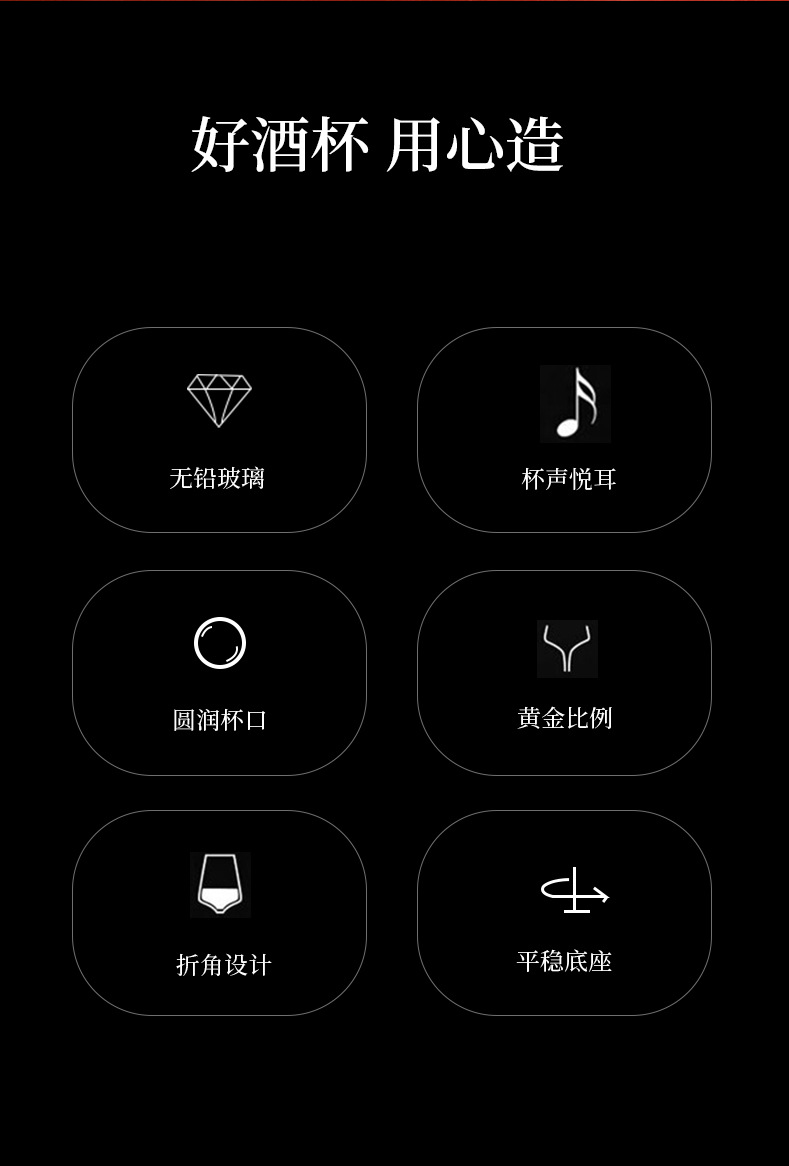 好酒杯 用心造

无铅玻璃

杯声悦耳

圆润杯口

黄金比例

折角设计

平稳底座