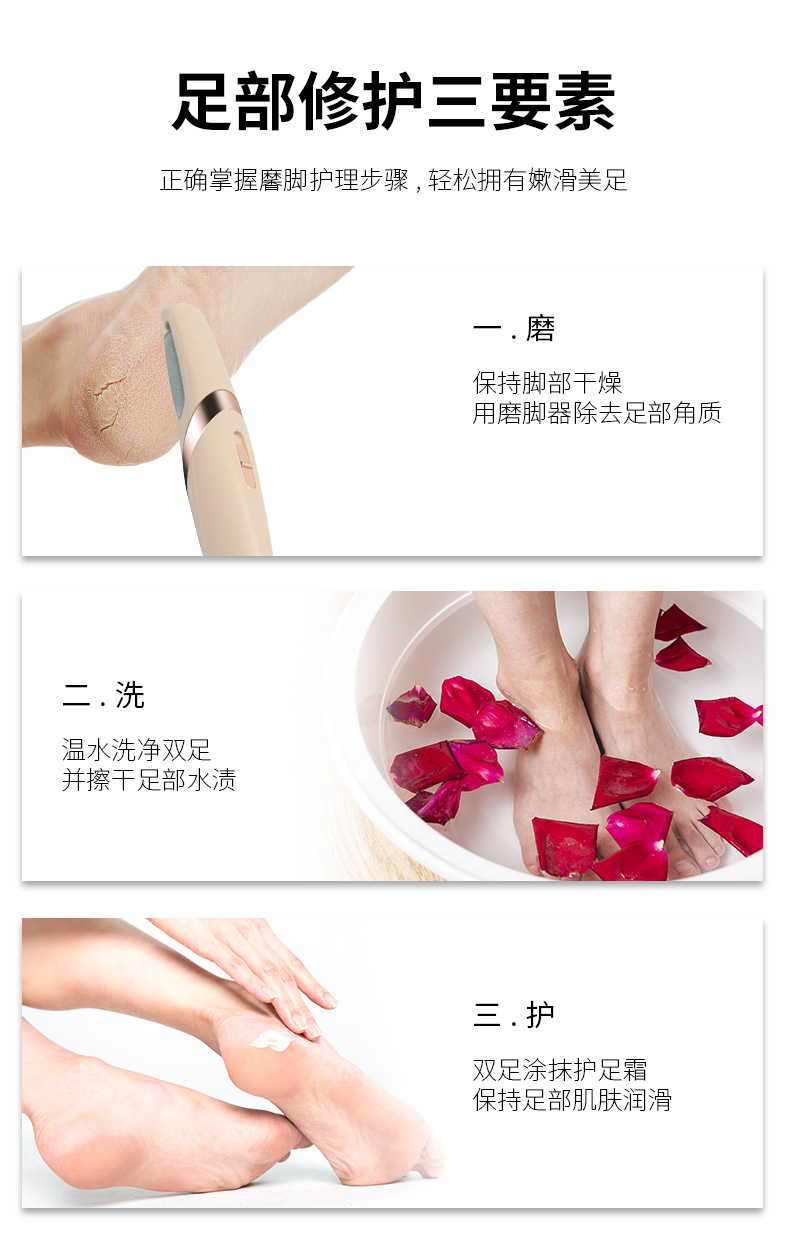 足部修护三要素

正确掌握磨脚护理步骤，轻松拥有嫩滑美足

一 . 磨

保持脚部干燥
用磨脚器除去足部角质

二 . 洗

温水洗净双足
并擦干足部水渍

三 . 护

双足涂抹护足霜
保持足部肌肤润滑