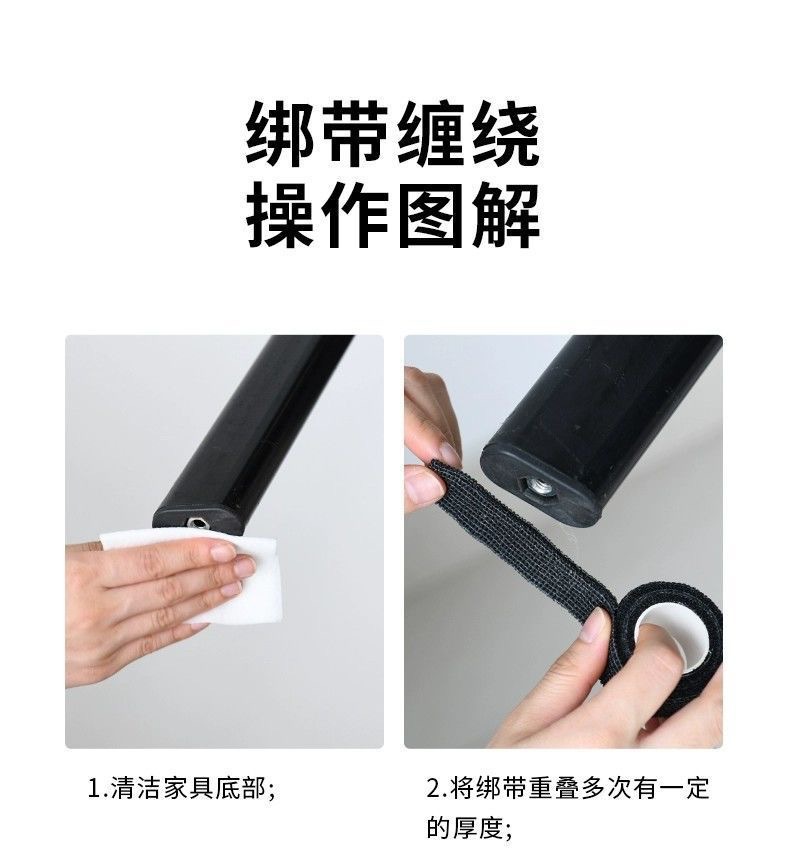 绑带缠绕
操作图解

1.清洁家具底部;

2.将绑带重叠多次有一定的厚度;