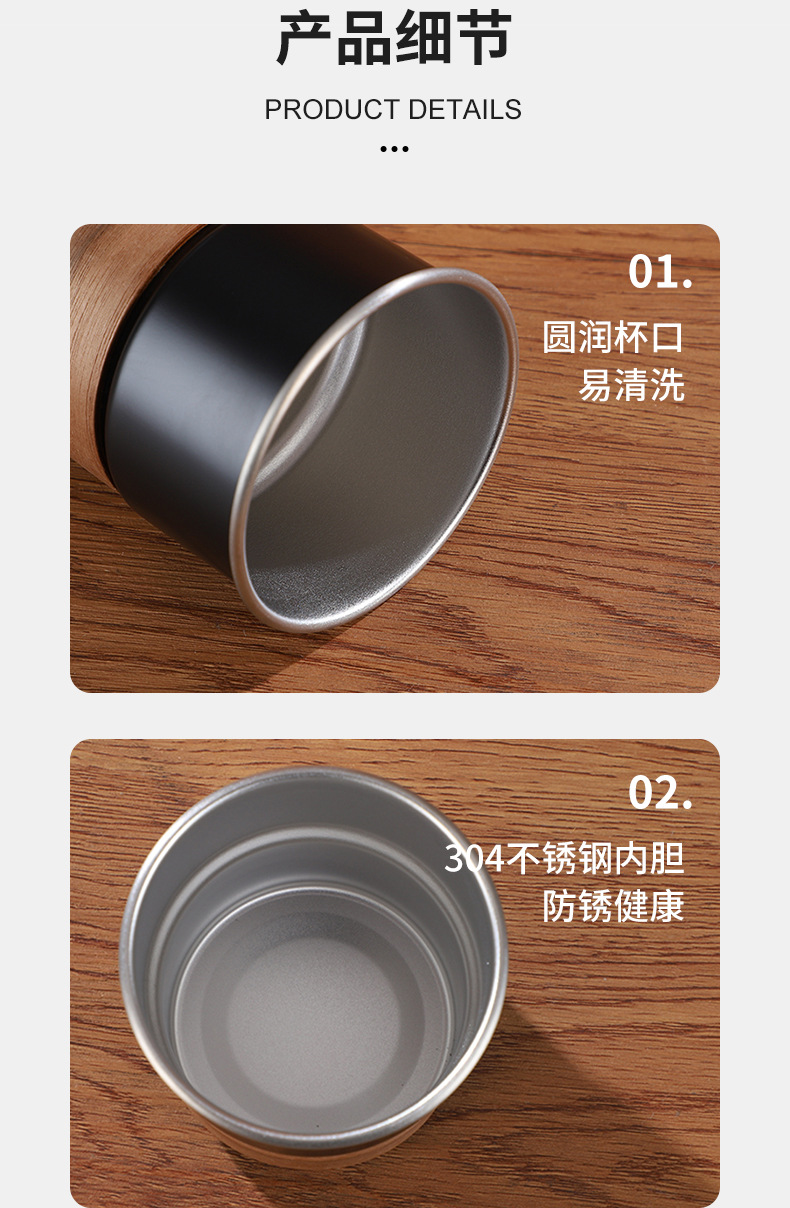 产品细节

PRODUCT DETAILS

...

01.

圆润杯口
易清洗

02.

304不锈钢内胆
防锈健康