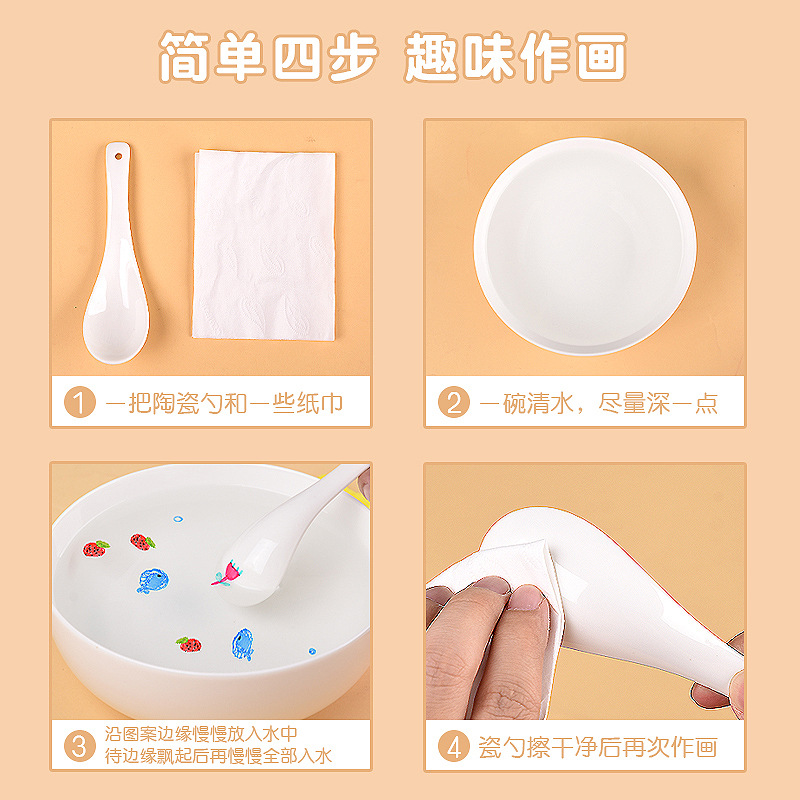 简单四步 趣味作画

1 一把陶瓷勺和一些纸巾

2 一碗清水，尽量深一点

3 沿图案边缘慢慢放入水中
待边缘飘起后再慢慢全部入水

4 瓷勺擦干净后再次作画