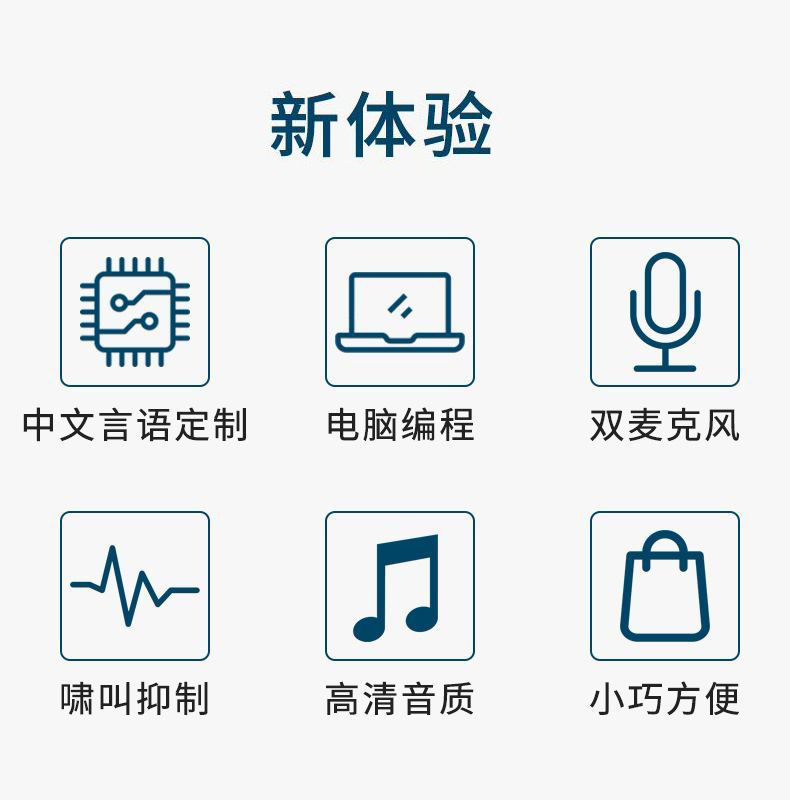 新体验

中文言语定制

电脑编程

双麦克风

啸叫抑制

高清音质

小巧方便