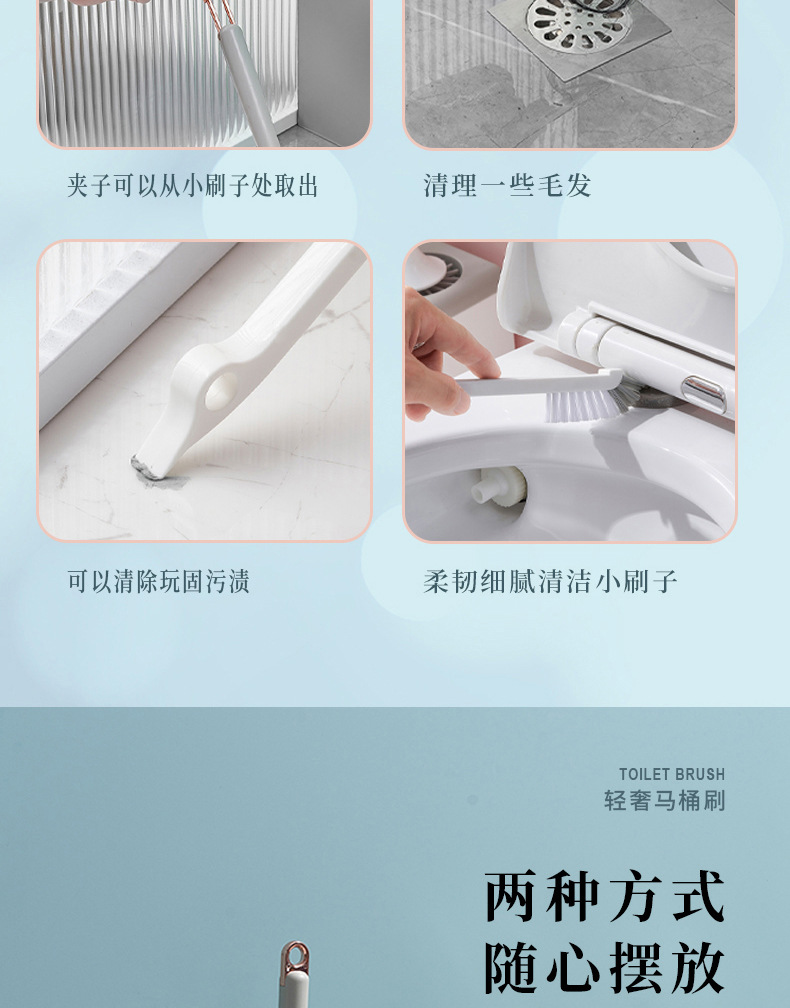 夹子可以从小刷子处取出

清理一些毛发

可以清除玩固污渍

柔韧细腻清洁小刷子

TOILET BRUSH
轻奢马桶刷

两种方式
随心摆放