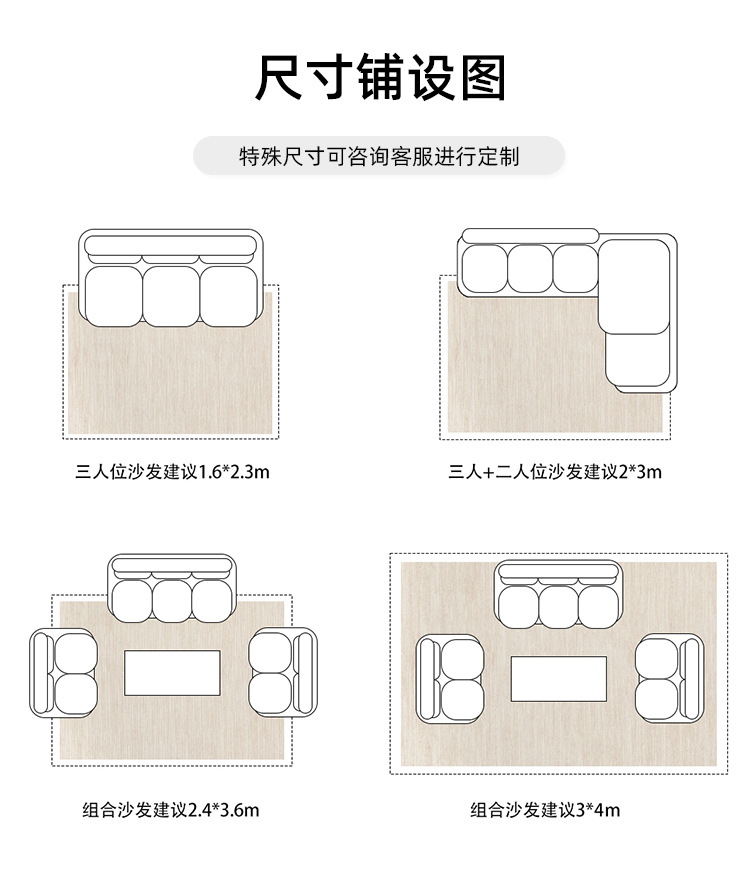 尺寸铺设图

特殊尺寸可咨询客服进行定制

三人位沙发建议1.6*2.3m

三人+二人位沙发建议2*3m

组合沙发建议2.4*3.6m

组合沙发建议3*4m