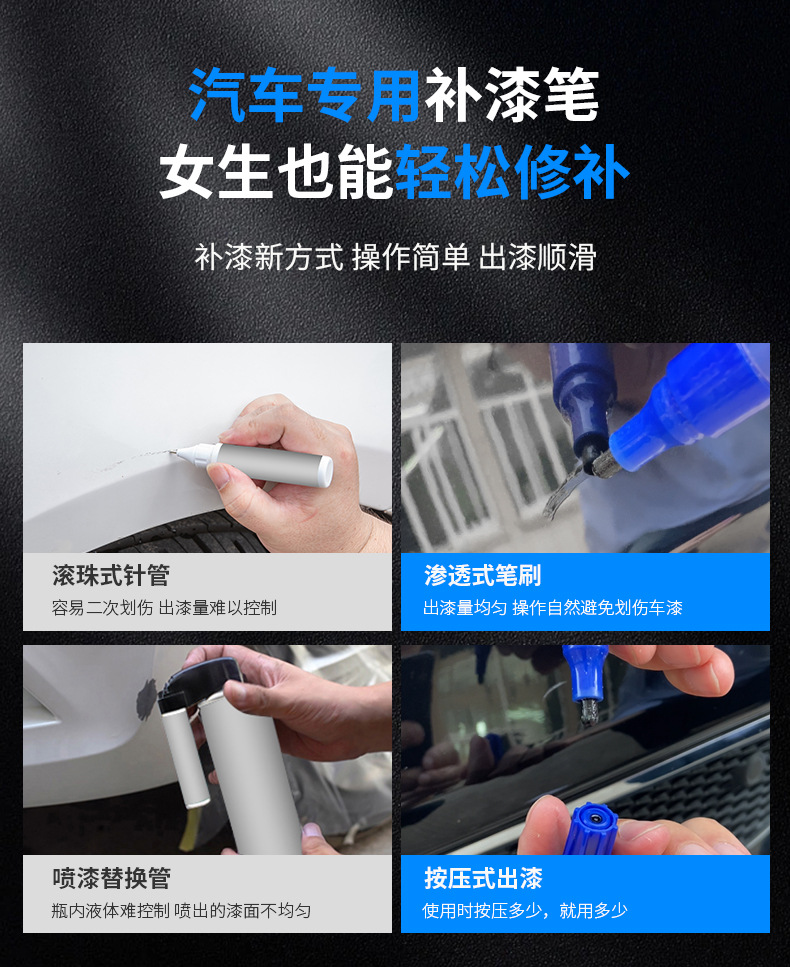 汽车专用补漆笔
女生也能轻松修补

补漆新方式 操作简单 出漆顺滑

滚珠式针管
容易二次划伤 出漆量难以控制

渗透式笔刷
出漆量均匀 操作自然避免划伤车漆

喷漆替换管
瓶内液体难控制 喷出的漆面不均匀

按压式出漆
使用时按压多少，就用多少