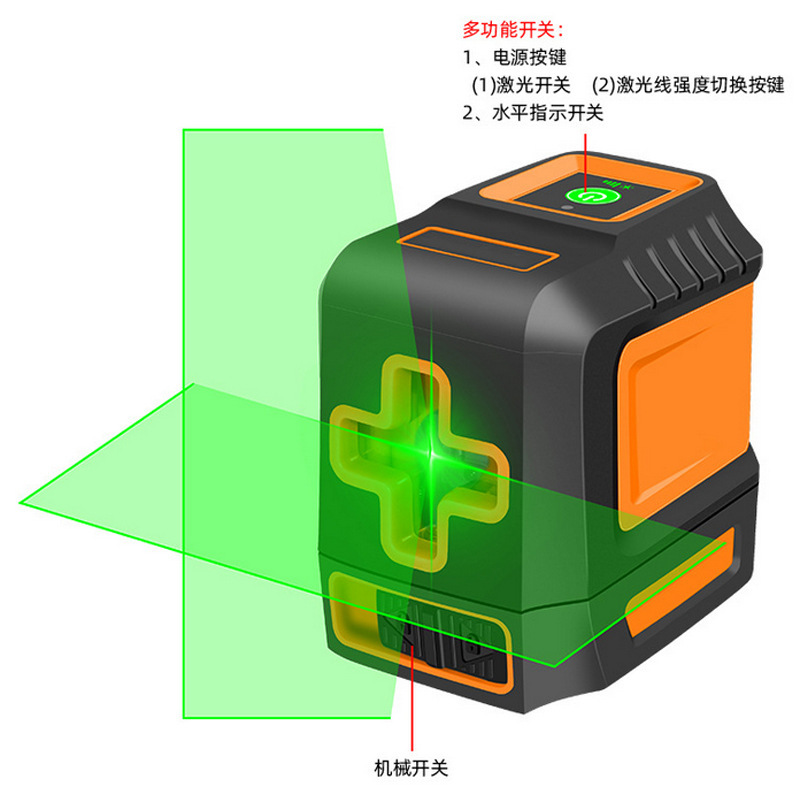 多功能开关：
1、电源按键
(1)激光开关　(2)激光线强度切换按键
2、水平指示开关

机械开关