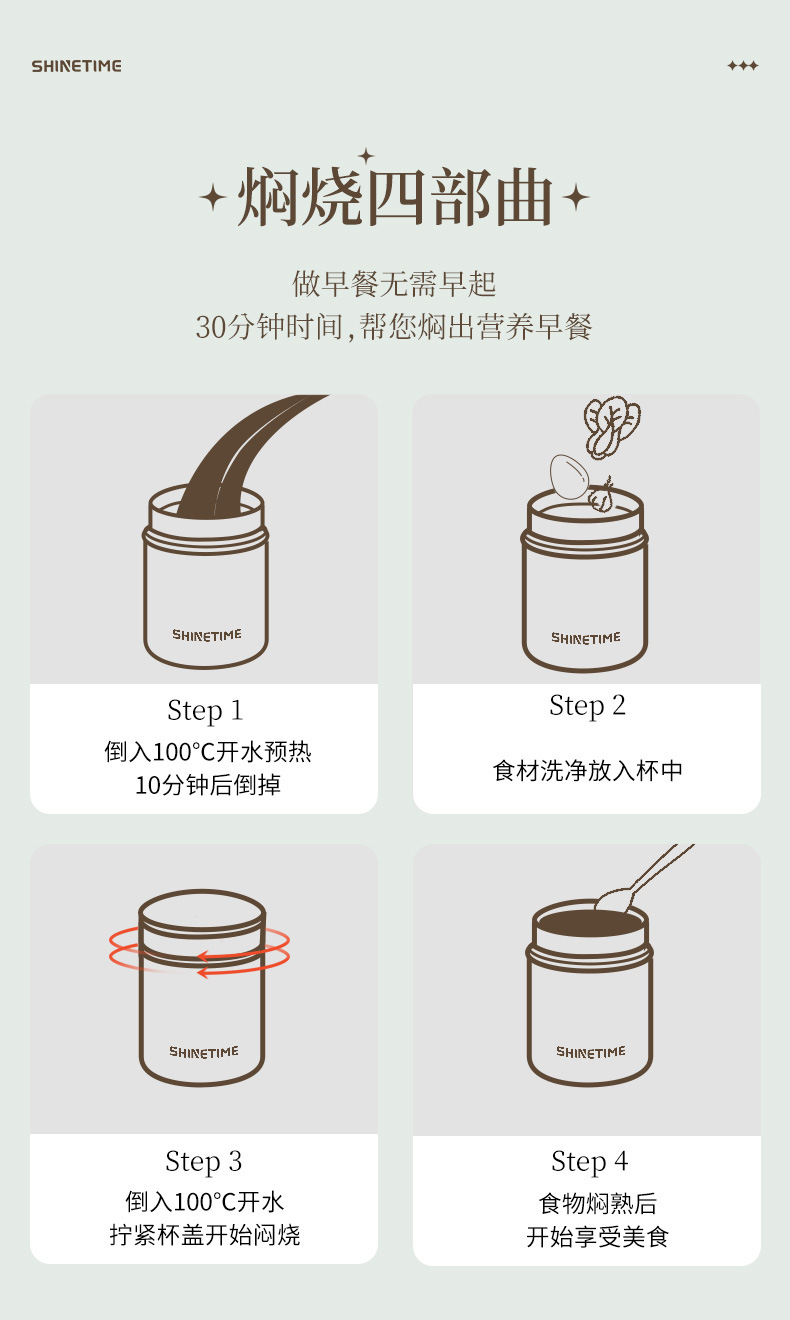 SHINETIME

焖烧四部曲

做早餐无需早起
30分钟时间,帮您焖出营养早餐

SHINETIME

Step 1
倒入100°C开水预热
10分钟后倒掉

SHINETIME

Step 2
食材洗净放入杯中

SHINETIME

Step 3
倒入100°C开水
拧紧杯盖开始闷烧

SHINETIME

Step 4
食物焖熟后
开始享受美食