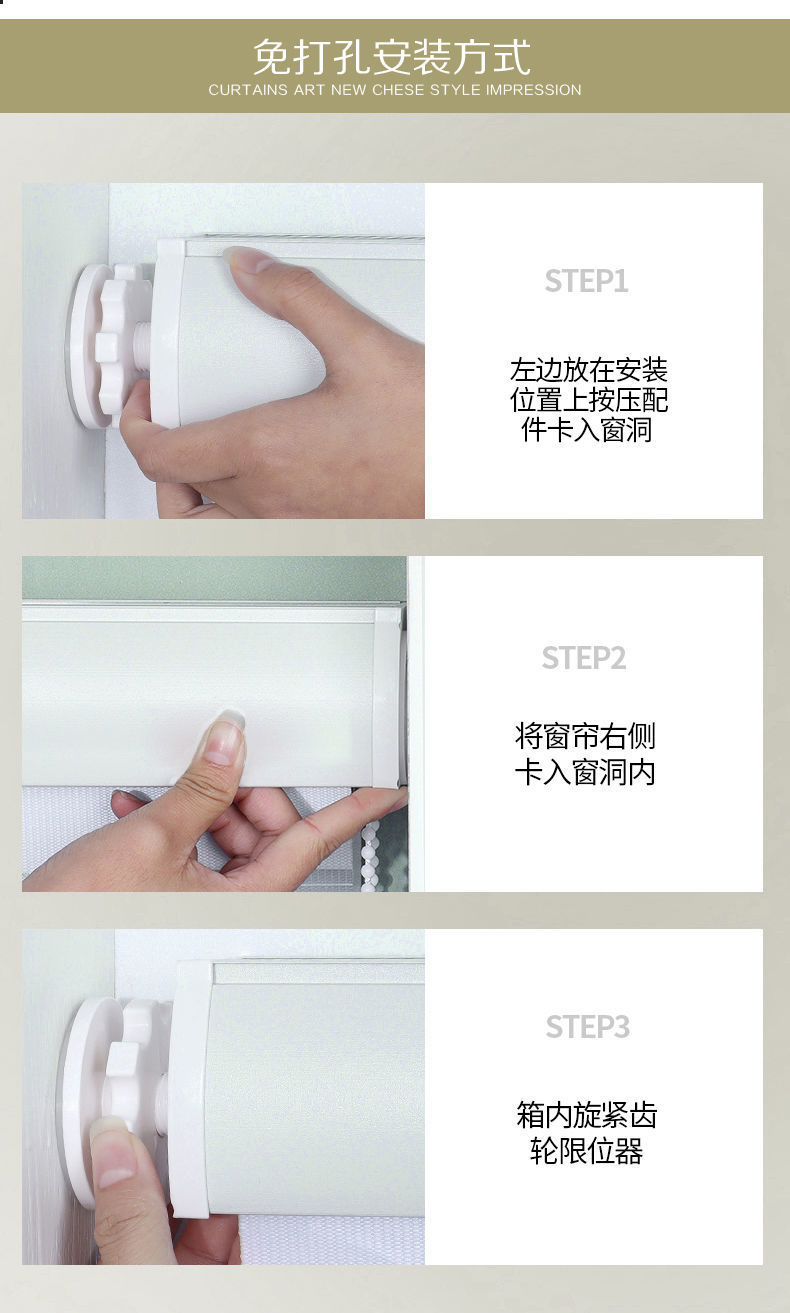 免打孔安装方式
CURTAINS ART NEW CHESE STYLE IMPRESSION

STEP1

左边放在安装位置上按压配件卡入窗洞

STEP2

将窗帘右侧卡入窗洞内

STEP3

箱内旋紧齿轮限位器