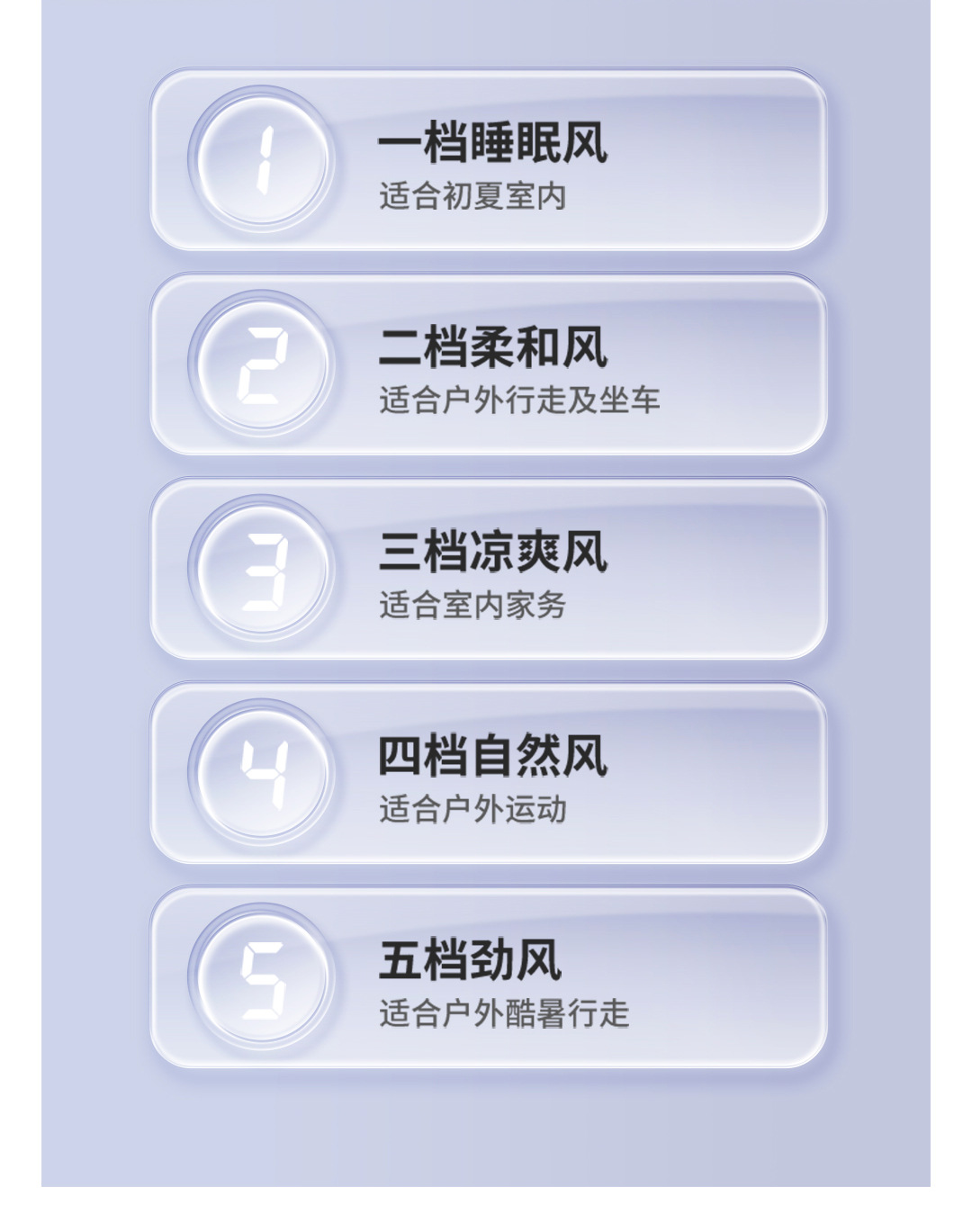 1

一档睡眠风
适合初夏室内

2

二档柔和风
适合户外行走及坐车

3

三档凉爽风
适合室内家务

4

四档自然风
适合户外运动

5

五档劲风
适合户外酷暑行走